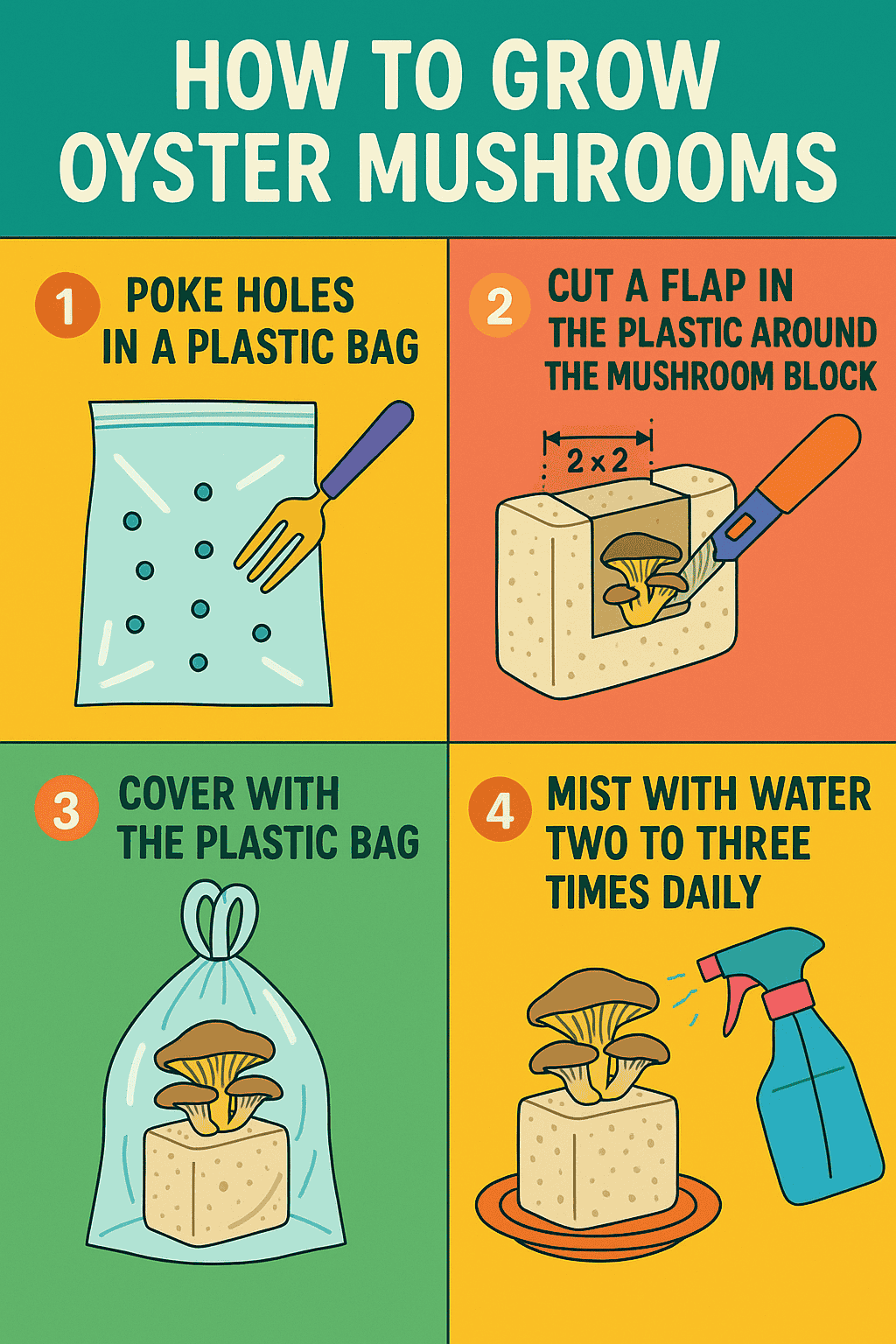 HOW TO GROW OYSTER MUSHROOMS

1 POKE HOLES IN A PLASTIC BAG

2 CUT A FLAP IN THE PLASTIC AROUND THE MUSHROOM BLOCK

2 × 2

3 COVER WITH THE PLASTIC BAG

4 MIST WITH WATER TWO TO THREE TIMES DAILY