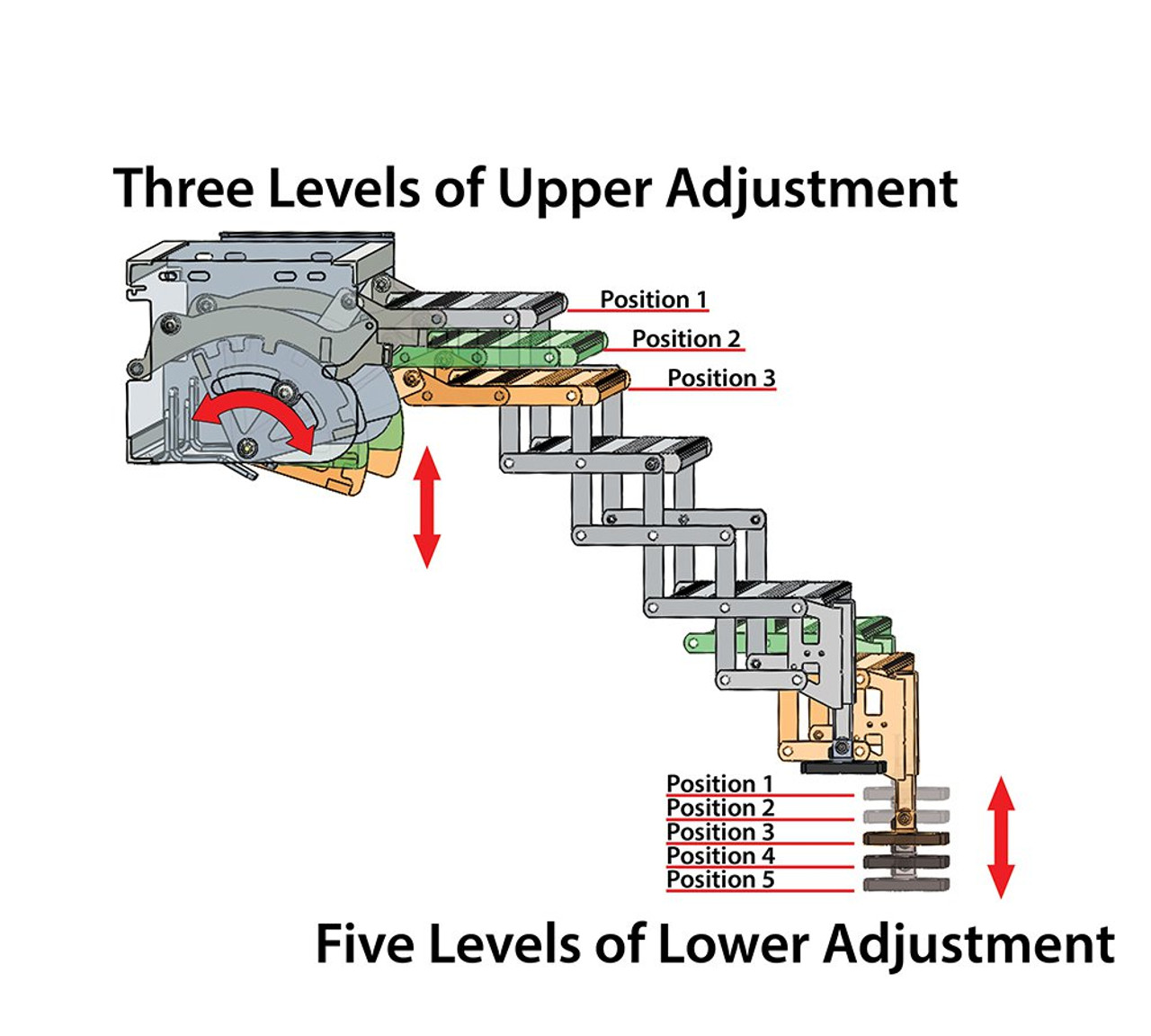 Three Levels of Upper Adjustment

Position 1
Position 2
Position 3

Position 1
Position 2
Position 3
Position 4
Position 5

Five Levels of Lower Adjustment