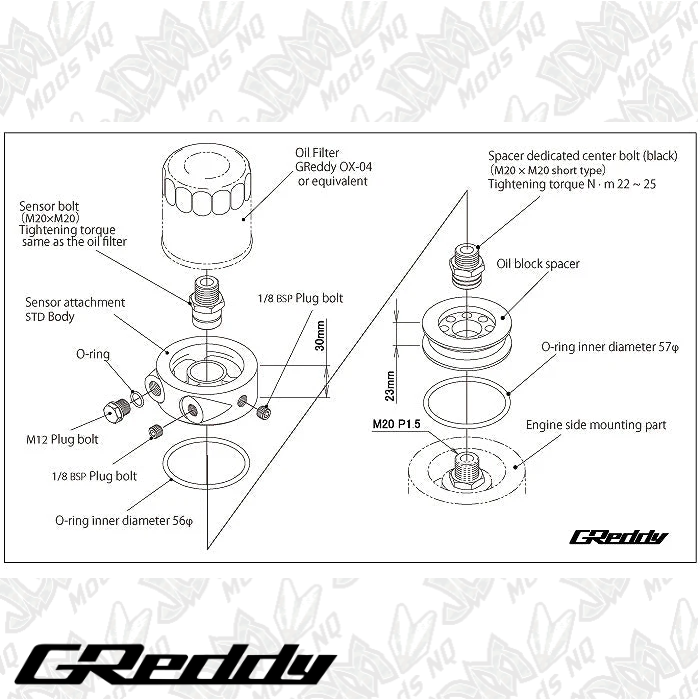 Mods NQ

Oil Filter
GReddy OX-04
or equivalent

Sensor bolt
(M20×M20)
Tightening torque
same as the oil filter

Sensor attachment
STD Body

1/8 BSP Plug bolt

30mm

O-ring

M12 Plug bolt

1/8 BSP Plug bolt

O-ring inner diameter 56φ

Spacer dedicated center bolt (black)
(M20 × M20 short type)
Tightening torque N · m 22 ~ 25

Oil block spacer

O-ring inner diameter 57φ

23mm

M20 P1.5

Engine side mounting part

GReddy

GReddy