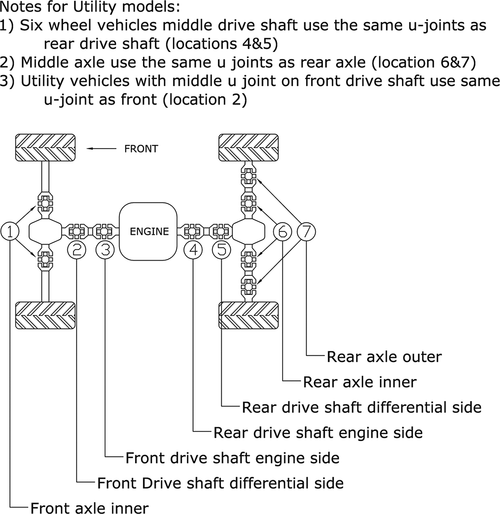 Notes for Utility models:
1) Six wheel vehicles middle drive shaft use the same u-joints as rear drive shaft (locations 4&5)
2) Middle axle use the same u joints as rear axle (location 6&7)
3) Utility vehicles with middle u joint on front drive shaft use same u-joint as front (location 2)

FRONT

ENGINE

1
2
3
4
5
6
7

Rear axle outer
Rear axle inner
Rear drive shaft differential side
Rear drive shaft engine side
Front drive shaft engine side
Front Drive shaft differential side
Front axle inner