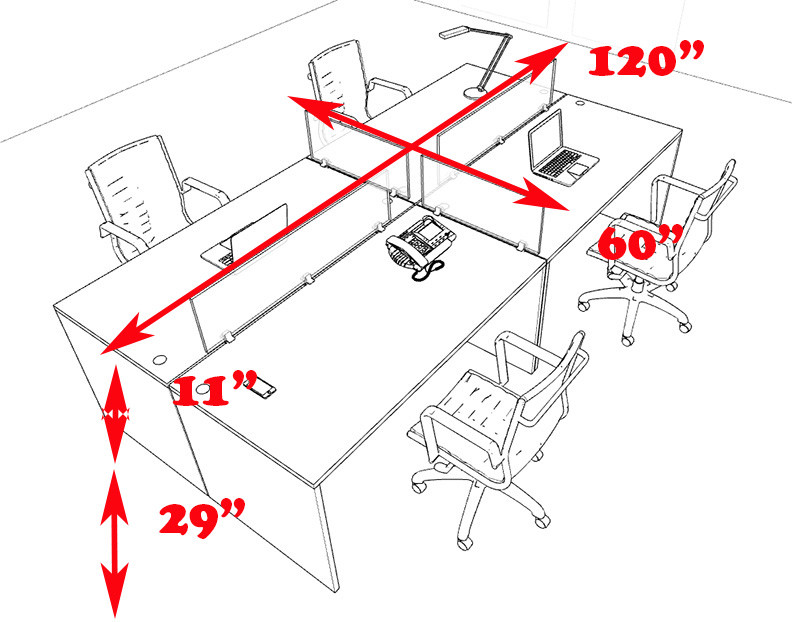 120”

60”

11”

29”