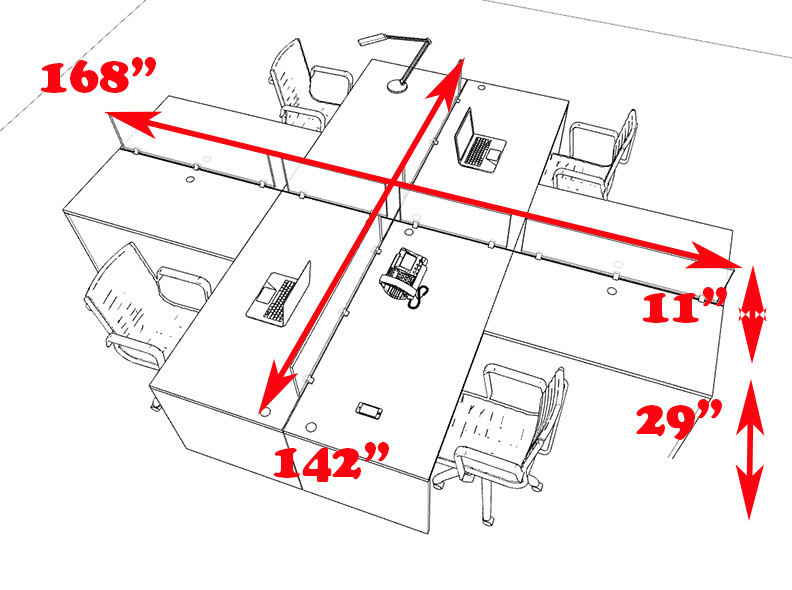 168”

11”

29”

142”