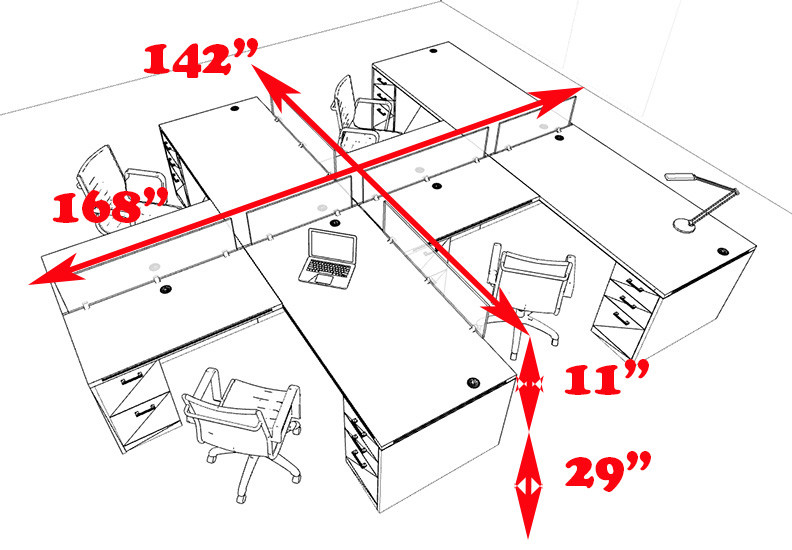 142”
168”
11”
29”