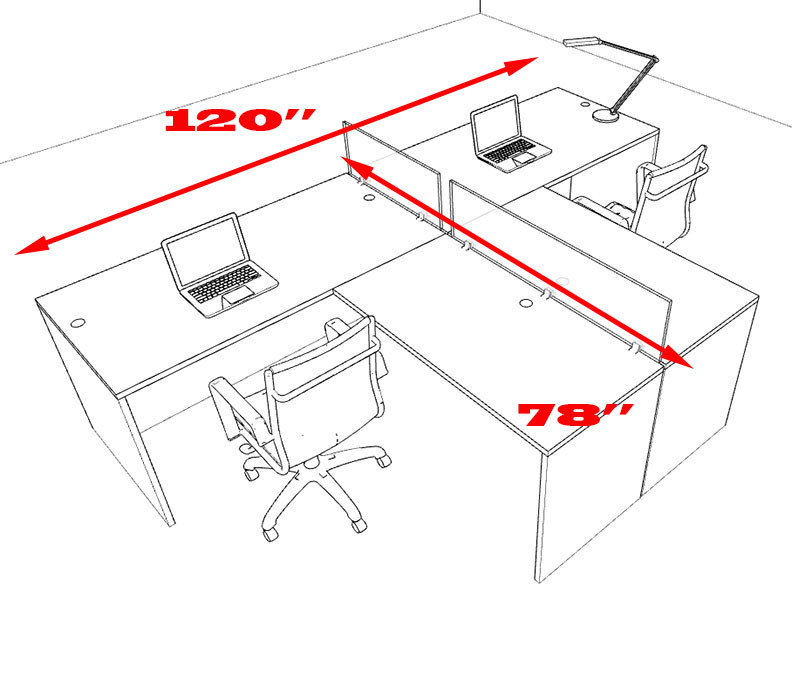 120"

78"