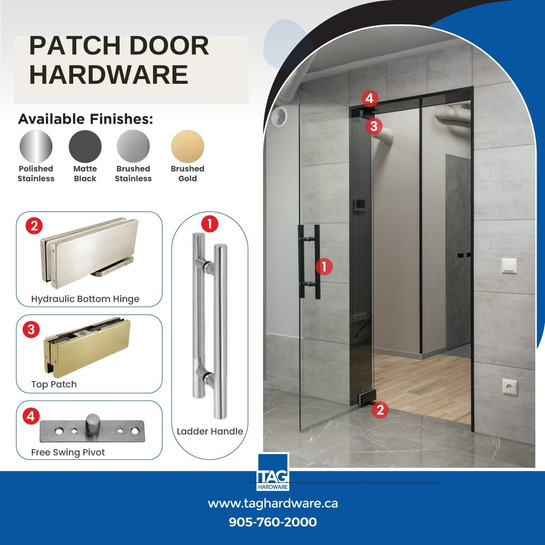 PATCH DOOR HARDWARE

Available Finishes:

Polished Stainless

Matte Black

Brushed Stainless

Brushed Gold

2

Hydraulic Bottom Hinge

3

Top Patch

4

Free Swing Pivot

1

Ladder Handle

4

3

1

2

TAG HARDWARE

www.taghardware.ca

905-760-2000