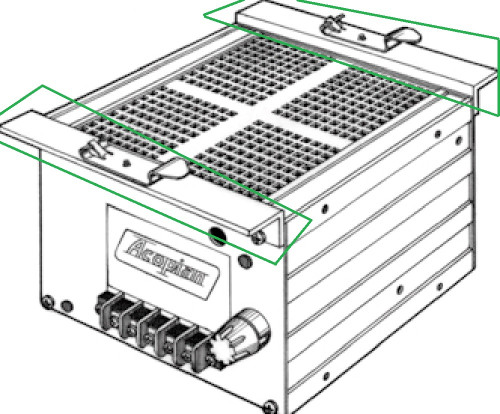 Acopian