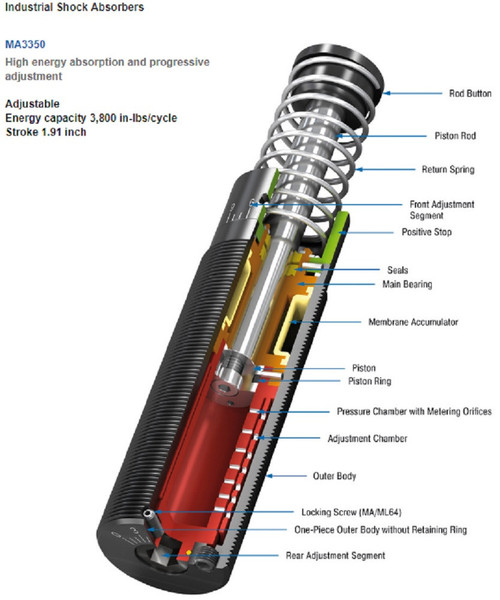 Industrial Shock Absorbers

MA3350

High energy absorption and progressive adjustment

Adjustable
Energy capacity 3,800 in-lbs/cycle
Stroke 1.91 inch

Rod Button

Piston Rod

Return Spring

Front Adjustment Segment

Positive Stop

Seals

Main Bearing

Membrane Accumulator

Piston

Piston Ring

Pressure Chamber with Metering Orifices

Adjustment Chamber

Outer Body

Locking Screw (MA/ML64)

One-Piece Outer Body without Retaining Ring

Rear Adjustment Segment