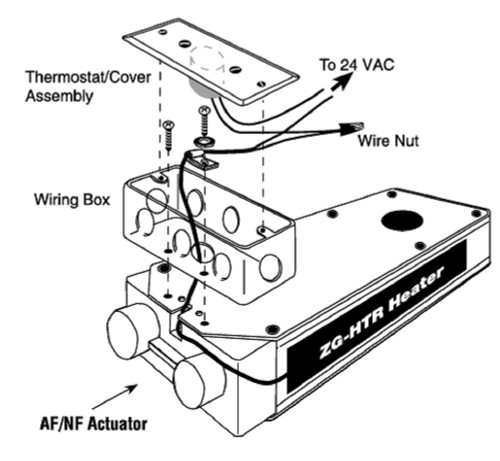 Thermostat/Cover Assembly

To 24 VAC

Wire Nut

Wiring Box

ZG-HTR Heater

AF/NF Actuator