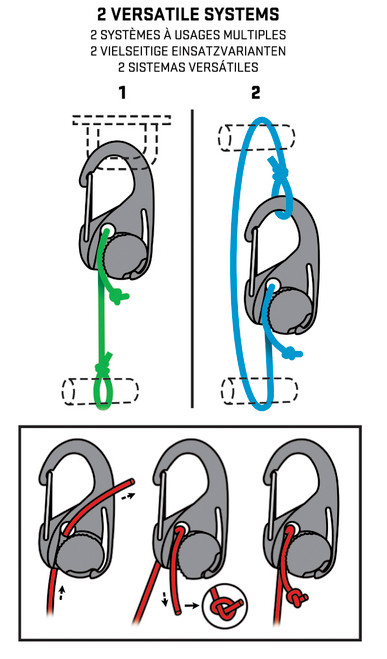 2 VERSATILE SYSTEMS
2 SYSTÈMES À USAGES MULTIPLES
2 VIELSEITIGE EINSATZVARIANTEN
2 SISTEMAS VERSÁTILES

1

2