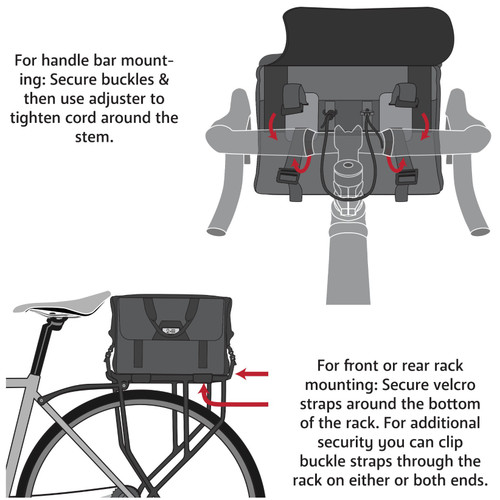 For handle bar mounting: Secure buckles & then use adjuster to tighten cord around the stem.

For front or rear rack mounting: Secure velcro straps around the bottom of the rack. For additional security you can clip buckle straps through the rack on either or both ends.