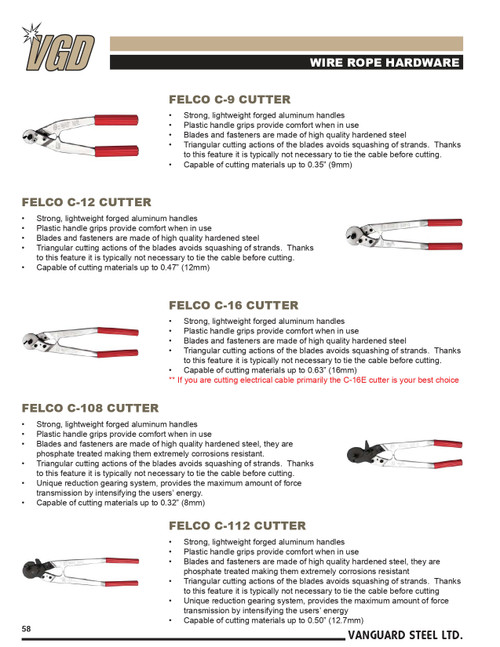 VGD

WIRE ROPE HARDWARE

FELCO C-9 CUTTER

• Strong, lightweight forged aluminum handles
• Plastic handle grips provide comfort when in use
• Blades and fasteners are made of high quality hardened steel
• Triangular cutting actions of the blades avoids squashing of strands. Thanks to this feature it is typically not necessary to tie the cable before cutting.
• Capable of cutting materials up to 0.35" (9mm)

FELCO C-12 CUTTER

• Strong, lightweight forged aluminum handles
• Plastic handle grips provide comfort when in use
• Blades and fasteners are made of high quality hardened steel
• Triangular cutting actions of the blades avoids squashing of strands. Thanks to this feature it is typically not necessary to tie the cable before cutting.
• Capable of cutting materials up to 0.47" (12mm)

FELCO C-16 CUTTER

• Strong, lightweight forged aluminum handles
• Plastic handle grips provide comfort when in use
• Blades and fasteners are made of high quality hardened steel
• Triangular cutting actions of the blades avoids squashing of strands. Thanks to this feature it is typically not necessary to tie the cable before cutting.
• Capable of cutting materials up to 0.63" (16mm)
** If you are cutting electrical cable primarily the C-16E cutter is your best choice

FELCO C-108 CUTTER

• Strong, lightweight forged aluminum handles
• Plastic handle grips provide comfort when in use
• Blades and fasteners are made of high quality hardened steel, they are phosphate treated making them extremely corrosions resistant.
• Triangular cutting actions of the blades avoids squashing of strands. Thanks to this feature it is typically not necessary to tie the cable before cutting.
• Unique reduction gearing system, provides the maximum amount of force transmission by intensifying the users' energy.
• Capable of cutting materials up to 0.32" (8mm)

FELCO C-112 CUTTER

• Strong, lightweight forged aluminum handles
• Plastic handle grips provide comfort when in use
• Blades and fasteners are made of high quality hardened steel, they are phosphate treated making them extremely corrosions resistant
• Triangular cutting actions of the blades avoids squashing of strands. Thanks to this feature it is typically not necessary to tie the cable before cutting
• Unique reduction gearing system, provides the maximum amount of force transmission by intensifying the users' energy
• Capable of cutting materials up to 0.50" (12.7mm)

58

VANGUARD STEEL LTD.