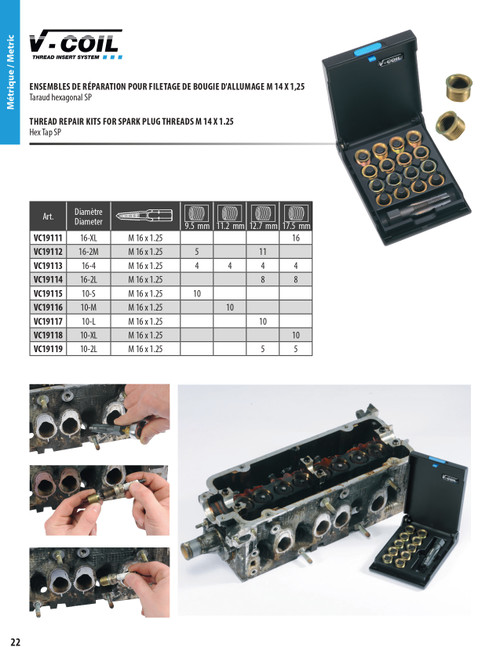 Métrique / Metric

V-COIL
THREAD INSERT SYSTEM

ENSEMBLES DE RÉPARATION POUR FILETAGE DE BOUGIE D'ALLUMAGE M 14 X 1,25
Taraud hexagonal SP

THREAD REPAIR KITS FOR SPARK PLUG THREADS M 14 X 1.25
Hex Tap SP

V-COIL

| Art. | Diamètre Diameter | | 9.5 mm | 11.2 mm | 12.7 mm | 17.5 mm |
|---|---|---|---|---|---|---|
| VC19111 | 16-XL | M 16 x 1.25 | | | | 16 |
| VC19112 | 16-2M | M 16 x 1.25 | 5 | | 11 | |
| VC19113 | 16-4 | M 16 x 1.25 | 4 | 4 | 4 | 4 |
| VC19114 | 16-2L | M 16 x 1.25 | | | 8 | 8 |
| VC19115 | 10-S | M 16 x 1.25 | 10 | | | |
| VC19116 | 10-M | M 16 x 1.25 | | 10 | | |
| VC19117 | 10-L | M 16 x 1.25 | | | 10 | |
| VC19118 | 10-XL | M 16 x 1.25 | | | | 10 |
| VC19119 | 10-2L | M 16 x 1.25 | | | 5 | 5 |

V-COIL

22