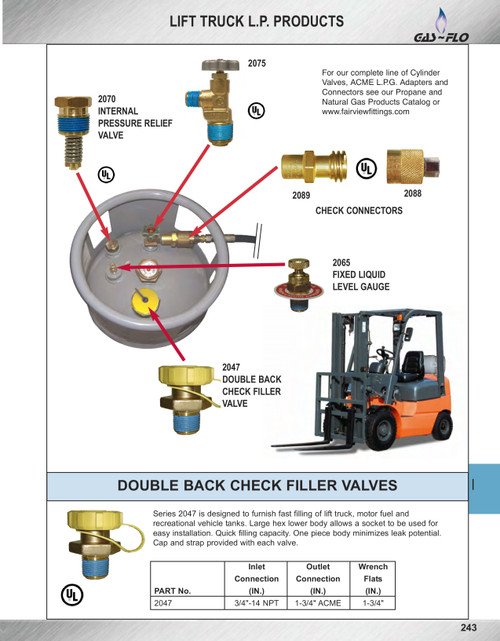 LIFT TRUCK L.P. PRODUCTS

GAS~FLO

2075

For our complete line of Cylinder Valves, ACME L.P.G. Adapters and Connectors see our Propane and Natural Gas Products Catalog or www.fairviewfittings.com

2070
INTERNAL PRESSURE RELIEF VALVE

UL

UL

UL

2089

2088

CHECK CONNECTORS

2065
FIXED LIQUID LEVEL GAUGE

2047
DOUBLE BACK CHECK FILLER VALVE

DOUBLE BACK CHECK FILLER VALVES

I

Series 2047 is designed to furnish fast filling of lift truck, motor fuel and recreational vehicle tanks. Large hex lower body allows a socket to be used for easy installation. Quick filling capacity. One piece body minimizes leak potential. Cap and strap provided with each valve.

UL

| PART No. | Inlet Connection (IN.) | Outlet Connection (IN.) | Wrench Flats (IN.) |
|---|---|---|---|
| 2047 | 3/4"-14 NPT | 1-3/4" ACME | 1-3/4" |

243