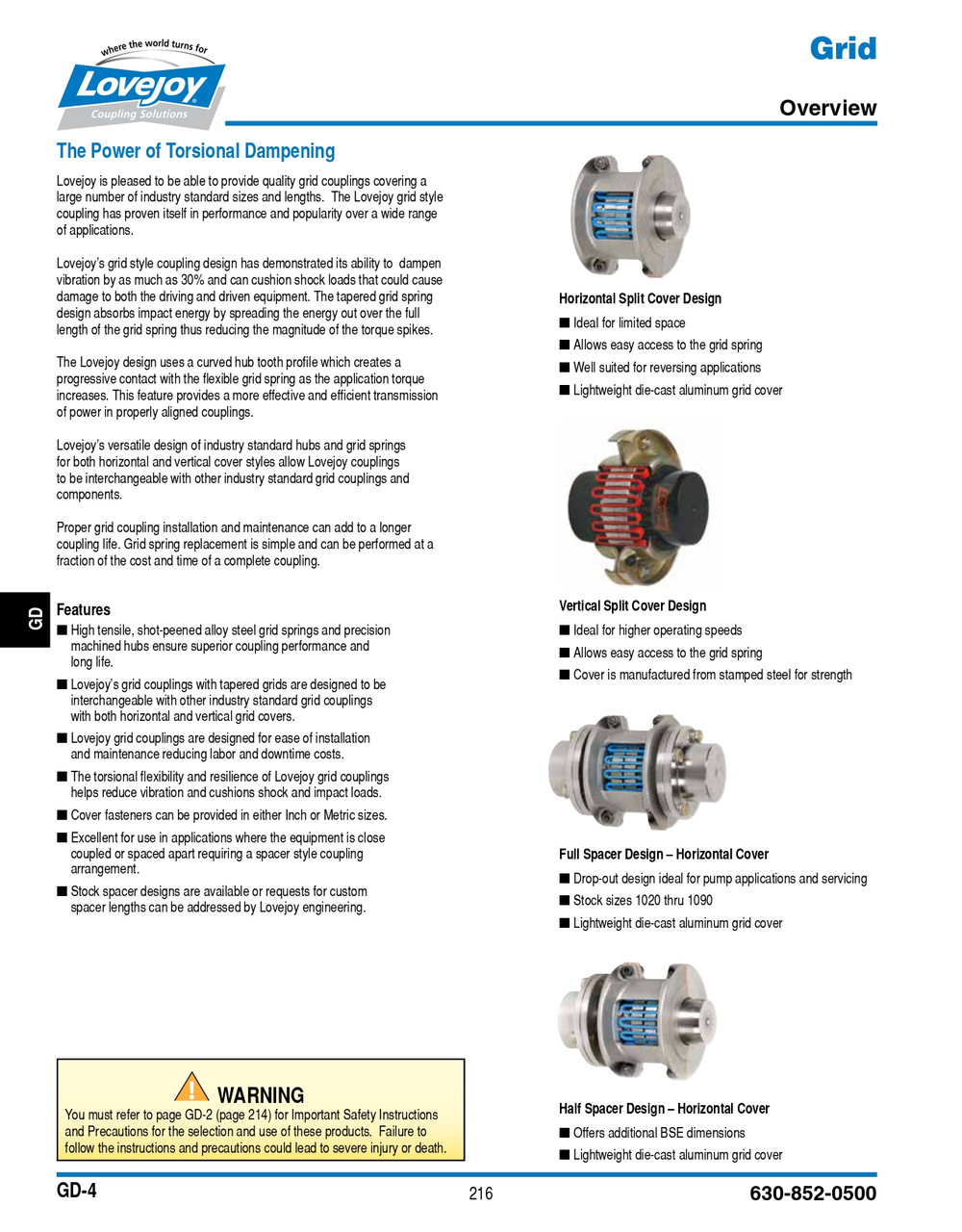 where the world turns for
Lovejoy
Coupling Solutions

Grid

Overview

The Power of Torsional Dampening

Lovejoy is pleased to be able to provide quality grid couplings covering a large number of industry standard sizes and lengths. The Lovejoy grid style coupling has proven itself in performance and popularity over a wide range of applications.

Lovejoy's grid style coupling design has demonstrated its ability to dampen vibration by as much as 30% and can cushion shock loads that could cause damage to both the driving and driven equipment. The tapered grid spring design absorbs impact energy by spreading the energy out over the full length of the grid spring thus reducing the magnitude of the torque spikes.

The Lovejoy design uses a curved hub tooth profile which creates a progressive contact with the flexible grid spring as the application torque increases. This feature provides a more effective and efficient transmission of power in properly aligned couplings.

Lovejoy's versatile design of industry standard hubs and grid springs for both horizontal and vertical cover styles allow Lovejoy couplings to be interchangeable with other industry standard grid couplings and components.

Proper grid coupling installation and maintenance can add to a longer coupling life. Grid spring replacement is simple and can be performed at a fraction of the cost and time of a complete coupling.

GD

Features
■ High tensile, shot-peened alloy steel grid springs and precision machined hubs ensure superior coupling performance and long life.
■ Lovejoy's grid couplings with tapered grids are designed to be interchangeable with other industry standard grid couplings with both horizontal and vertical grid covers.
■ Lovejoy grid couplings are designed for ease of installation and maintenance reducing labor and downtime costs.
■ The torsional flexibility and resilience of Lovejoy grid couplings helps reduce vibration and cushions shock and impact loads.
■ Cover fasteners can be provided in either Inch or Metric sizes.
■ Excellent for use in applications where the equipment is close coupled or spaced apart requiring a spacer style coupling arrangement.
■ Stock spacer designs are available or requests for custom spacer lengths can be addressed by Lovejoy engineering.

WARNING
You must refer to page GD-2 (page 214) for Important Safety Instructions and Precautions for the selection and use of these products. Failure to follow the instructions and precautions could lead to severe injury or death.

Horizontal Split Cover Design
■ Ideal for limited space
■ Allows easy access to the grid spring
■ Well suited for reversing applications
■ Lightweight die-cast aluminum grid cover

Vertical Split Cover Design
■ Ideal for higher operating speeds
■ Allows easy access to the grid spring
■ Cover is manufactured from stamped steel for strength

Full Spacer Design – Horizontal Cover
■ Drop-out design ideal for pump applications and servicing
■ Stock sizes 1020 thru 1090
■ Lightweight die-cast aluminum grid cover

Half Spacer Design – Horizontal Cover
■ Offers additional BSE dimensions
■ Lightweight die-cast aluminum grid cover

GD-4
216
630-852-0500