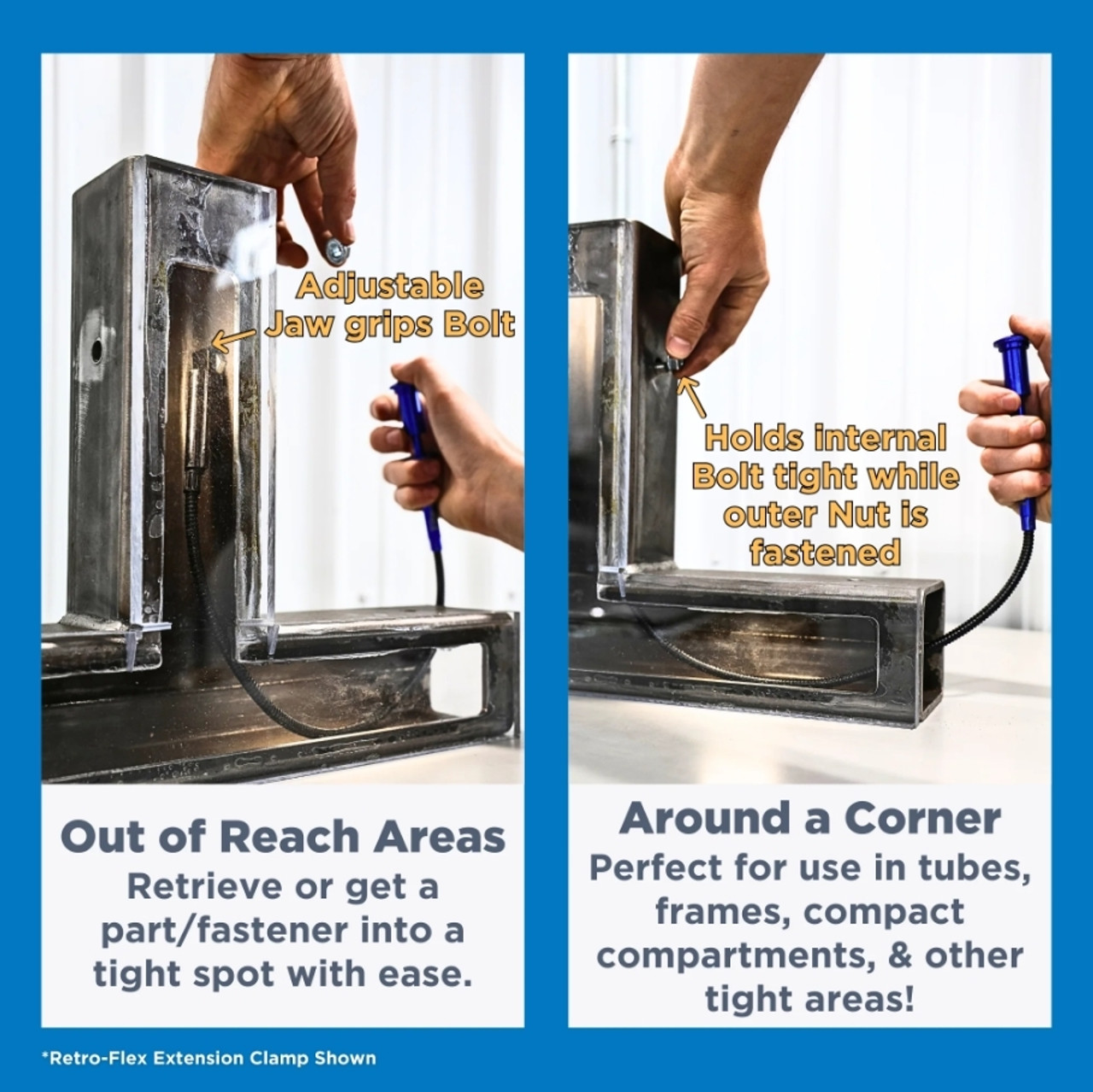 Adjustable Jaw grips Bolt

Out of Reach Areas
Retrieve or get a part/fastener into a tight spot with ease.

Holds internal Bolt tight while outer Nut is fastened

Around a Corner
Perfect for use in tubes, frames, compact compartments, & other tight areas!

*Retro-Flex Extension Clamp Shown