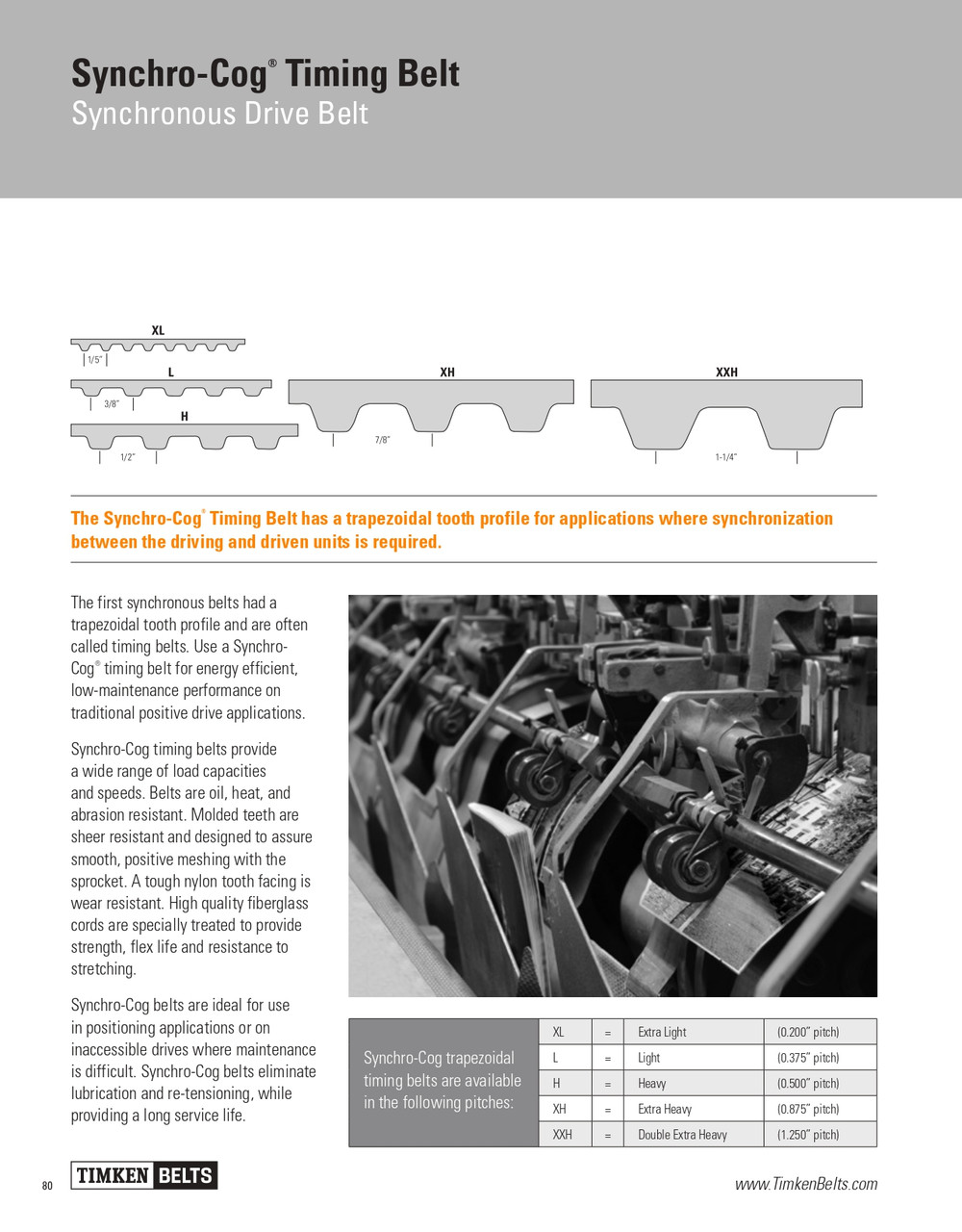 Synchro-Cog® Timing Belt
Synchronous Drive Belt

XL
1/5"
L
3/8"
H
1/2"
XH
7/8"
XXH
1-1/4"

The Synchro-Cog® Timing Belt has a trapezoidal tooth profile for applications where synchronization between the driving and driven units is required.

The first synchronous belts had a trapezoidal tooth profile and are often called timing belts. Use a Synchro-Cog® timing belt for energy efficient, low-maintenance performance on traditional positive drive applications.

Synchro-Cog timing belts provide a wide range of load capacities and speeds. Belts are oil, heat, and abrasion resistant. Molded teeth are sheer resistant and designed to assure smooth, positive meshing with the sprocket. A tough nylon tooth facing is wear resistant. High quality fiberglass cords are specially treated to provide strength, flex life and resistance to stretching.

Synchro-Cog belts are ideal for use in positioning applications or on inaccessible drives where maintenance is difficult. Synchro-Cog belts eliminate lubrication and re-tensioning, while providing a long service life.

Synchro-Cog trapezoidal timing belts are available in the following pitches:

| XL | = | Extra Light | (0.200" pitch) |
|---|---|---|---|
| L | = | Light | (0.375" pitch) |
| H | = | Heavy | (0.500" pitch) |
| XH | = | Extra Heavy | (0.875" pitch) |
| XXH | = | Double Extra Heavy | (1.250" pitch) |

80
TIMKEN BELTS
www.TimkenBelts.com