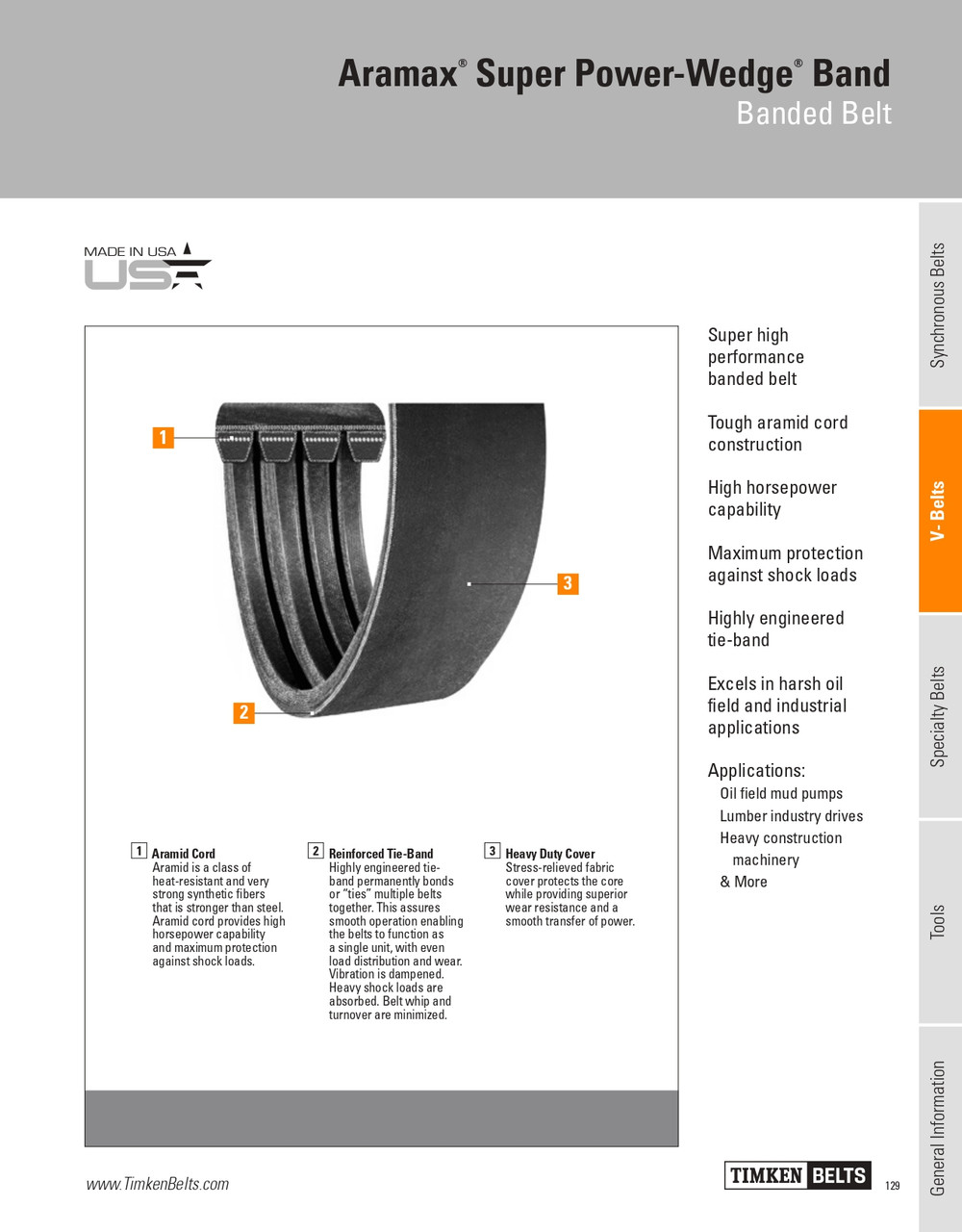 Aramax® Super Power-Wedge® Band
Banded Belt

MADE IN USA
USA

1

3

2

1 Aramid Cord
Aramid is a class of heat-resistant and very strong synthetic fibers that is stronger than steel. Aramid cord provides high horsepower capability and maximum protection against shock loads.

2 Reinforced Tie-Band
Highly engineered tie-band permanently bonds or "ties" multiple belts together. This assures smooth operation enabling the belts to function as a single unit, with even load distribution and wear. Vibration is dampened. Heavy shock loads are absorbed. Belt whip and turnover are minimized.

3 Heavy Duty Cover
Stress-relieved fabric cover protects the core while providing superior wear resistance and a smooth transfer of power.

Super high performance banded belt

Tough aramid cord construction

High horsepower capability

Maximum protection against shock loads

Highly engineered tie-band

Excels in harsh oil field and industrial applications

Applications:
Oil field mud pumps
Lumber industry drives
Heavy construction machinery
& More

Synchronous Belts

V- Belts

Specialty Belts

Tools

General Information

www.TimkenBelts.com

TIMKEN BELTS

129