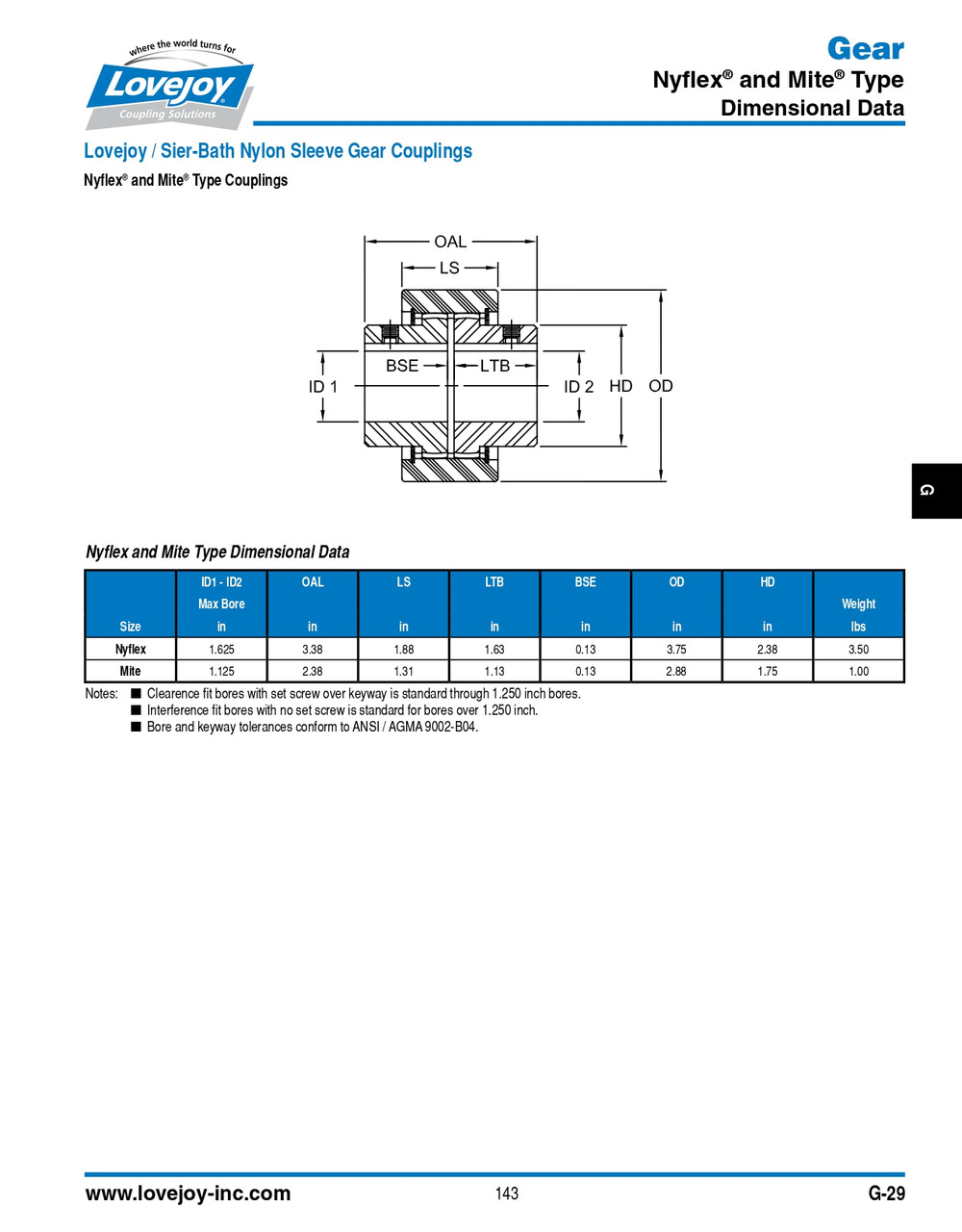 where the world turns for
Lovejoy®
Coupling Solutions

Gear
Nyflex® and Mite® Type
Dimensional Data

Lovejoy / Sier-Bath Nylon Sleeve Gear Couplings
Nyflex® and Mite® Type Couplings

OAL
LS
BSE
LTB
ID 1
ID 2
HD
OD

G

Nyflex and Mite Type Dimensional Data

| Size | ID1 - ID2 Max Bore in | OAL in | LS in | LTB in | BSE in | OD in | HD in | Weight lbs |
|---|---|---|---|---|---|---|---|---|
| Nyflex | 1.625 | 3.38 | 1.88 | 1.63 | 0.13 | 3.75 | 2.38 | 3.50 |
| Mite | 1.125 | 2.38 | 1.31 | 1.13 | 0.13 | 2.88 | 1.75 | 1.00 |

Notes: ■ Clearence fit bores with set screw over keyway is standard through 1.250 inch bores.
■ Interference fit bores with no set screw is standard for bores over 1.250 inch.
■ Bore and keyway tolerances conform to ANSI / AGMA 9002-B04.

www.lovejoy-inc.com
143
G-29