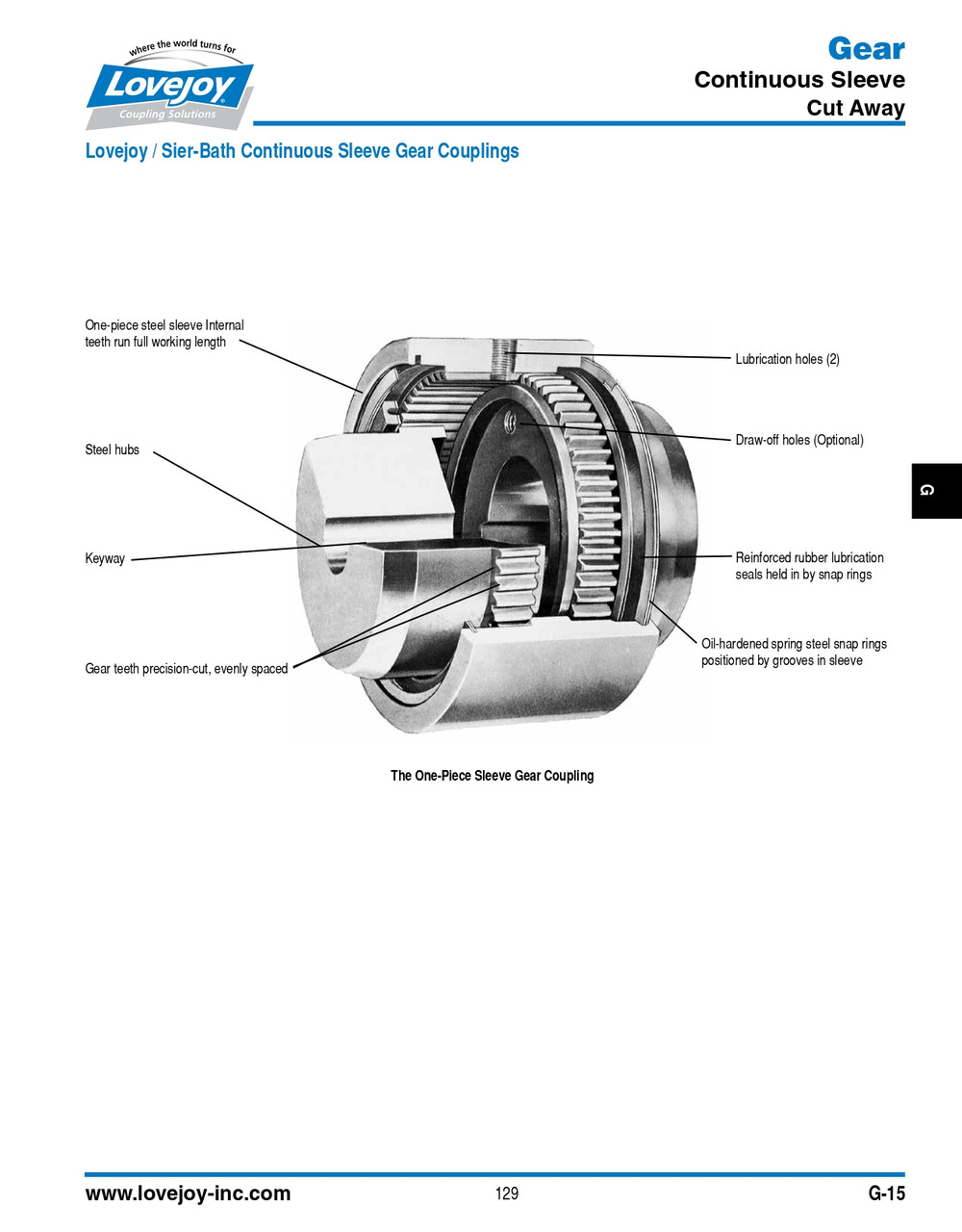 where the world turns for
Lovejoy
Coupling Solutions

Gear
Continuous Sleeve
Cut Away

Lovejoy / Sier-Bath Continuous Sleeve Gear Couplings

One-piece steel sleeve Internal teeth run full working length

Steel hubs

Keyway

Gear teeth precision-cut, evenly spaced

Lubrication holes (2)

Draw-off holes (Optional)

Reinforced rubber lubrication seals held in by snap rings

Oil-hardened spring steel snap rings positioned by grooves in sleeve

G

The One-Piece Sleeve Gear Coupling

www.lovejoy-inc.com

129

G-15