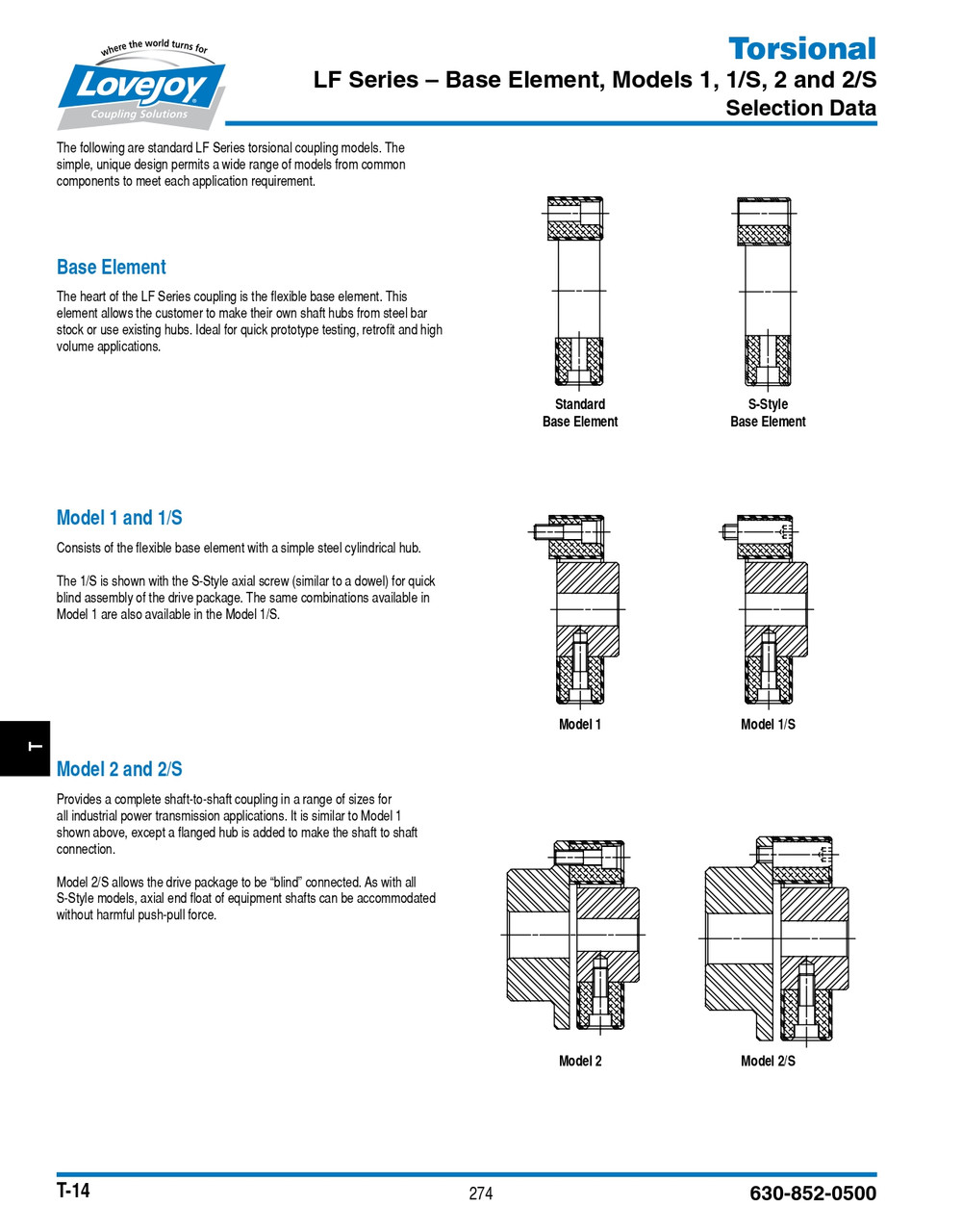 where the world turns for
Lovejoy
Coupling Solutions

Torsional
LF Series – Base Element, Models 1, 1/S, 2 and 2/S
Selection Data

The following are standard LF Series torsional coupling models. The simple, unique design permits a wide range of models from common components to meet each application requirement.

Base Element

The heart of the LF Series coupling is the flexible base element. This element allows the customer to make their own shaft hubs from steel bar stock or use existing hubs. Ideal for quick prototype testing, retrofit and high volume applications.

Standard
Base Element

S-Style
Base Element

Model 1 and 1/S

Consists of the flexible base element with a simple steel cylindrical hub.

The 1/S is shown with the S-Style axial screw (similar to a dowel) for quick blind assembly of the drive package. The same combinations available in Model 1 are also available in the Model 1/S.

Model 1

Model 1/S

T

Model 2 and 2/S

Provides a complete shaft-to-shaft coupling in a range of sizes for all industrial power transmission applications. It is similar to Model 1 shown above, except a flanged hub is added to make the shaft to shaft connection.

Model 2/S allows the drive package to be “blind” connected. As with all S-Style models, axial end float of equipment shafts can be accommodated without harmful push-pull force.

Model 2

Model 2/S

T-14

274

630-852-0500