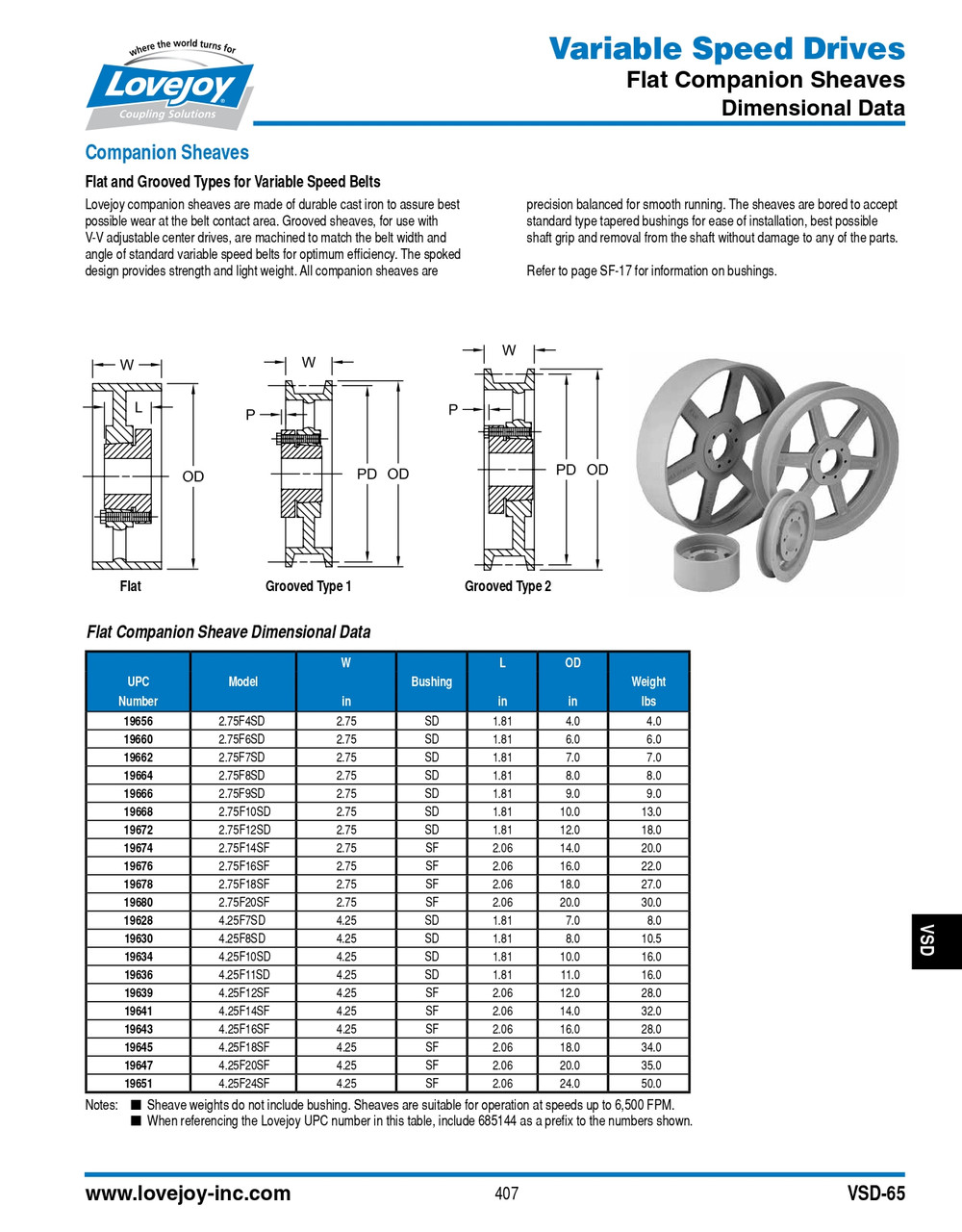 where the world turns for
Lovejoy
Coupling Solutions

Variable Speed Drives
Flat Companion Sheaves
Dimensional Data

Companion Sheaves

Flat and Grooved Types for Variable Speed Belts

Lovejoy companion sheaves are made of durable cast iron to assure best possible wear at the belt contact area. Grooved sheaves, for use with V-V adjustable center drives, are machined to match the belt width and angle of standard variable speed belts for optimum efficiency. The spoked design provides strength and light weight. All companion sheaves are precision balanced for smooth running. The sheaves are bored to accept standard type tapered bushings for ease of installation, best possible shaft grip and removal from the shaft without damage to any of the parts.

Refer to page SF-17 for information on bushings.

W
L
OD
Flat

W
P
PD
OD
Grooved Type 1

W
P
PD
OD
Grooved Type 2

Flat Companion Sheave Dimensional Data

| UPC Number | Model | W in | Bushing | L in | OD in | Weight lbs |
|---|---|---|---|---|---|---|
| 19656 | 2.75F4SD | 2.75 | SD | 1.81 | 4.0 | 4.0 |
| 19660 | 2.75F6SD | 2.75 | SD | 1.81 | 6.0 | 6.0 |
| 19662 | 2.75F7SD | 2.75 | SD | 1.81 | 7.0 | 7.0 |
| 19664 | 2.75F8SD | 2.75 | SD | 1.81 | 8.0 | 8.0 |
| 19666 | 2.75F9SD | 2.75 | SD | 1.81 | 9.0 | 9.0 |
| 19668 | 2.75F10SD | 2.75 | SD | 1.81 | 10.0 | 13.0 |
| 19672 | 2.75F12SD | 2.75 | SD | 1.81 | 12.0 | 18.0 |
| 19674 | 2.75F14SF | 2.75 | SF | 2.06 | 14.0 | 20.0 |
| 19676 | 2.75F16SF | 2.75 | SF | 2.06 | 16.0 | 22.0 |
| 19678 | 2.75F18SF | 2.75 | SF | 2.06 | 18.0 | 27.0 |
| 19680 | 2.75F20SF | 2.75 | SF | 2.06 | 20.0 | 30.0 |
| 19628 | 4.25F7SD | 4.25 | SD | 1.81 | 7.0 | 8.0 |
| 19630 | 4.25F8SD | 4.25 | SD | 1.81 | 8.0 | 10.5 |
| 19634 | 4.25F10SD | 4.25 | SD | 1.81 | 10.0 | 16.0 |
| 19636 | 4.25F11SD | 4.25 | SD | 1.81 | 11.0 | 16.0 |
| 19639 | 4.25F12SF | 4.25 | SF | 2.06 | 12.0 | 28.0 |
| 19641 | 4.25F14SF | 4.25 | SF | 2.06 | 14.0 | 32.0 |
| 19643 | 4.25F16SF | 4.25 | SF | 2.06 | 16.0 | 28.0 |
| 19645 | 4.25F18SF | 4.25 | SF | 2.06 | 18.0 | 34.0 |
| 19647 | 4.25F20SF | 4.25 | SF | 2.06 | 20.0 | 35.0 |
| 19651 | 4.25F24SF | 4.25 | SF | 2.06 | 24.0 | 50.0 |

Notes: ■ Sheave weights do not include bushing. Sheaves are suitable for operation at speeds up to 6,500 FPM.
■ When referencing the Lovejoy UPC number in this table, include 685144 as a prefix to the numbers shown.

VSD

www.lovejoy-inc.com 407 VSD-65