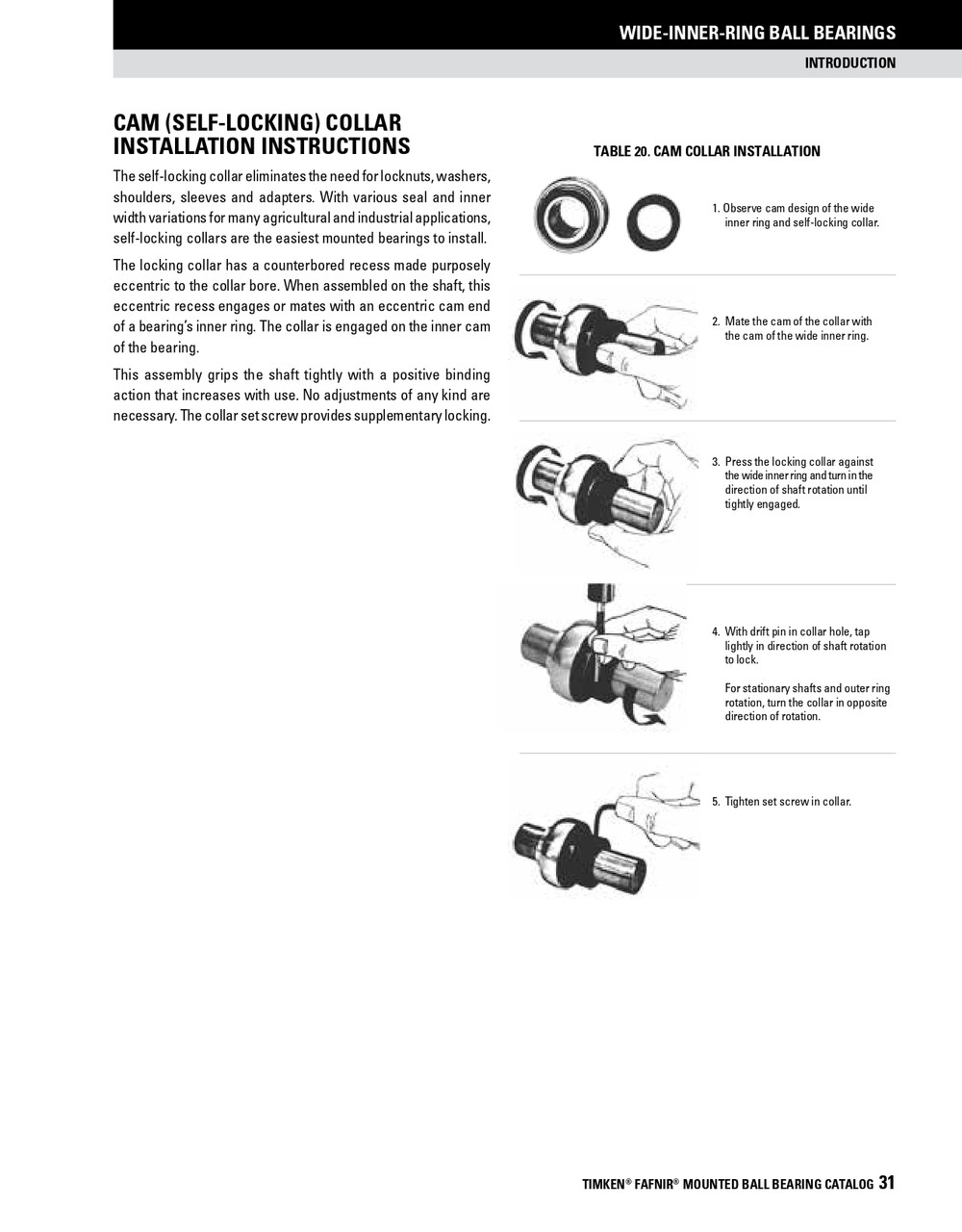 WIDE-INNER-RING BALL BEARINGS

INTRODUCTION

CAM (SELF-LOCKING) COLLAR INSTALLATION INSTRUCTIONS

The self-locking collar eliminates the need for locknuts, washers, shoulders, sleeves and adapters. With various seal and inner width variations for many agricultural and industrial applications, self-locking collars are the easiest mounted bearings to install.

The locking collar has a counterbored recess made purposely eccentric to the collar bore. When assembled on the shaft, this eccentric recess engages or mates with an eccentric cam end of a bearing's inner ring. The collar is engaged on the inner cam of the bearing.

This assembly grips the shaft tightly with a positive binding action that increases with use. No adjustments of any kind are necessary. The collar set screw provides supplementary locking.

TABLE 20. CAM COLLAR INSTALLATION

1. Observe cam design of the wide inner ring and self-locking collar.

2. Mate the cam of the collar with the cam of the wide inner ring.

3. Press the locking collar against the wide inner ring and turn in the direction of shaft rotation until tightly engaged.

4. With drift pin in collar hole, tap lightly in direction of shaft rotation to lock.

For stationary shafts and outer ring rotation, turn the collar in opposite direction of rotation.

5. Tighten set screw in collar.

TIMKEN® FAFNIR® MOUNTED BALL BEARING CATALOG 31