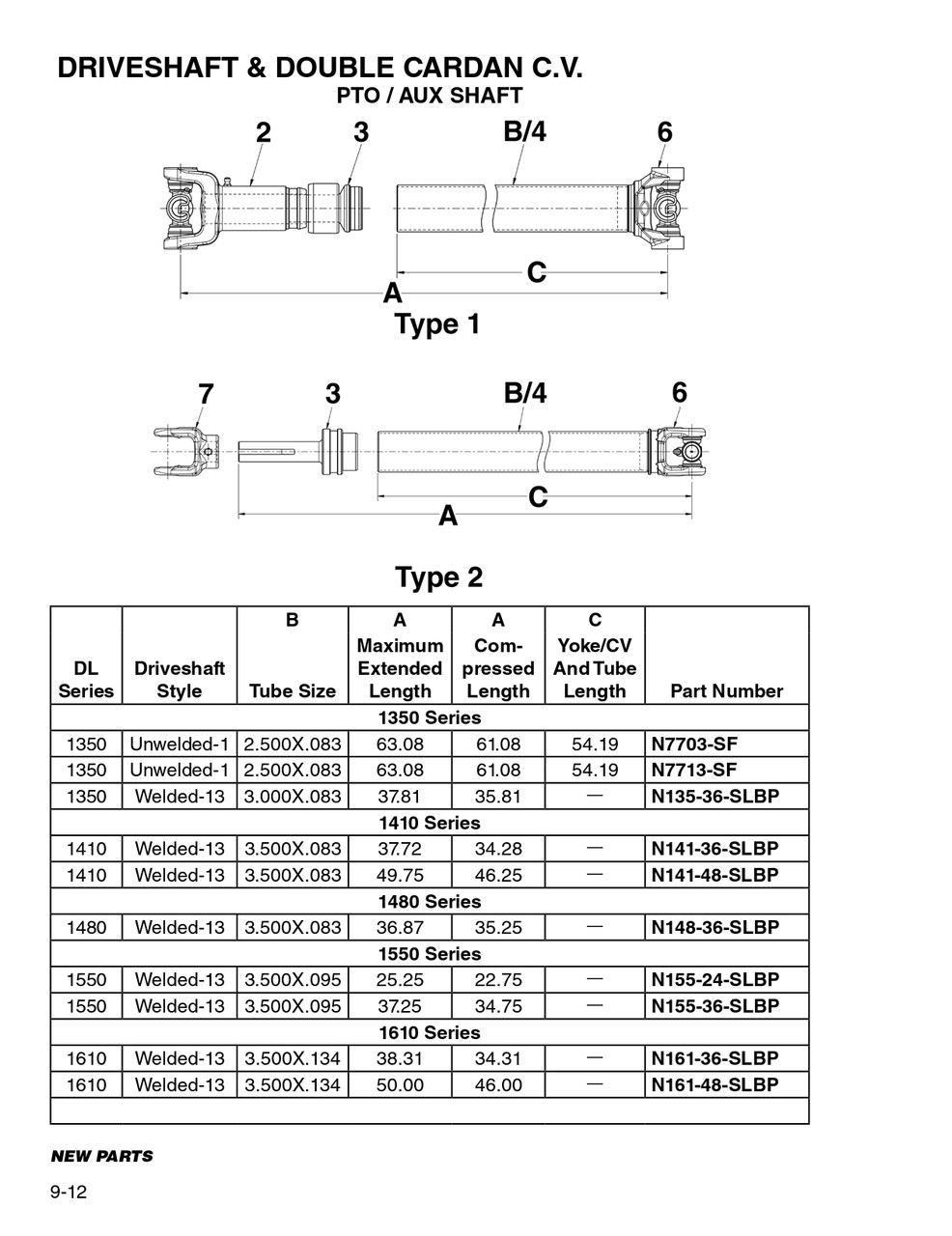 DRIVESHAFT & DOUBLE CARDAN C.V.
PTO / AUX SHAFT

2 3 B/4 6

C
A

Type 1

7 3 B/4 6

C
A

Type 2

| DL Series | Driveshaft Style | B Tube Size | A Maximum Extended Length | A Compressed Length | C Yoke/CV And Tube Length | Part Number |
|---|---|---|---|---|---|---|
| 1350 Series | | | | | | |
| 1350 | Unwelded-1 | 2.500X.083 | 63.08 | 61.08 | 54.19 | N7703-SF |
| 1350 | Unwelded-1 | 2.500X.083 | 63.08 | 61.08 | 54.19 | N7713-SF |
| 1350 | Welded-13 | 3.000X.083 | 37.81 | 35.81 | — | N135-36-SLBP |
| 1410 Series | | | | | | |
| 1410 | Welded-13 | 3.500X.083 | 37.72 | 34.28 | — | N141-36-SLBP |
| 1410 | Welded-13 | 3.500X.083 | 49.75 | 46.25 | — | N141-48-SLBP |
| 1480 Series | | | | | | |
| 1480 | Welded-13 | 3.500X.083 | 36.87 | 35.25 | — | N148-36-SLBP |
| 1550 Series | | | | | | |
| 1550 | Welded-13 | 3.500X.095 | 25.25 | 22.75 | — | N155-24-SLBP |
| 1550 | Welded-13 | 3.500X.095 | 37.25 | 34.75 | — | N155-36-SLBP |
| 1610 Series | | | | | | |
| 1610 | Welded-13 | 3.500X.134 | 38.31 | 34.31 | — | N161-36-SLBP |
| 1610 | Welded-13 | 3.500X.134 | 50.00 | 46.00 | — | N161-48-SLBP |

NEW PARTS

9-12