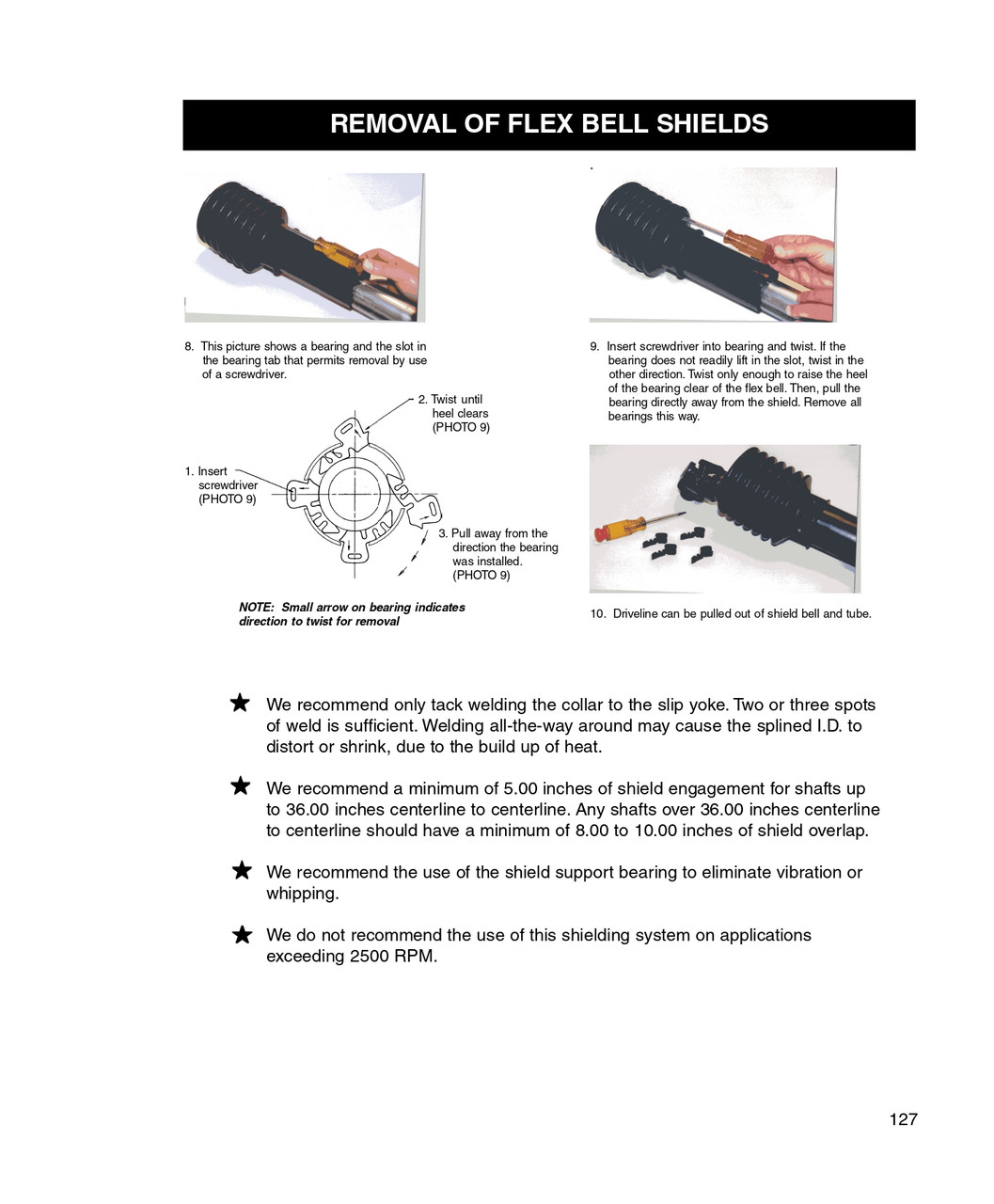 REMOVAL OF FLEX BELL SHIELDS

8. This picture shows a bearing and the slot in the bearing tab that permits removal by use of a screwdriver.

2. Twist until heel clears (PHOTO 9)

1. Insert screwdriver (PHOTO 9)

3. Pull away from the direction the bearing was installed. (PHOTO 9)

NOTE: Small arrow on bearing indicates direction to twist for removal

9. Insert screwdriver into bearing and twist. If the bearing does not readily lift in the slot, twist in the other direction. Twist only enough to raise the heel of the bearing clear of the flex bell. Then, pull the bearing directly away from the shield. Remove all bearings this way.

10. Driveline can be pulled out of shield bell and tube.

★ We recommend only tack welding the collar to the slip yoke. Two or three spots of weld is sufficient. Welding all-the-way around may cause the splined I.D. to distort or shrink, due to the build up of heat.

★ We recommend a minimum of 5.00 inches of shield engagement for shafts up to 36.00 inches centerline to centerline. Any shafts over 36.00 inches centerline to centerline should have a minimum of 8.00 to 10.00 inches of shield overlap.

★ We recommend the use of the shield support bearing to eliminate vibration or whipping.

★ We do not recommend the use of this shielding system on applications exceeding 2500 RPM.

127