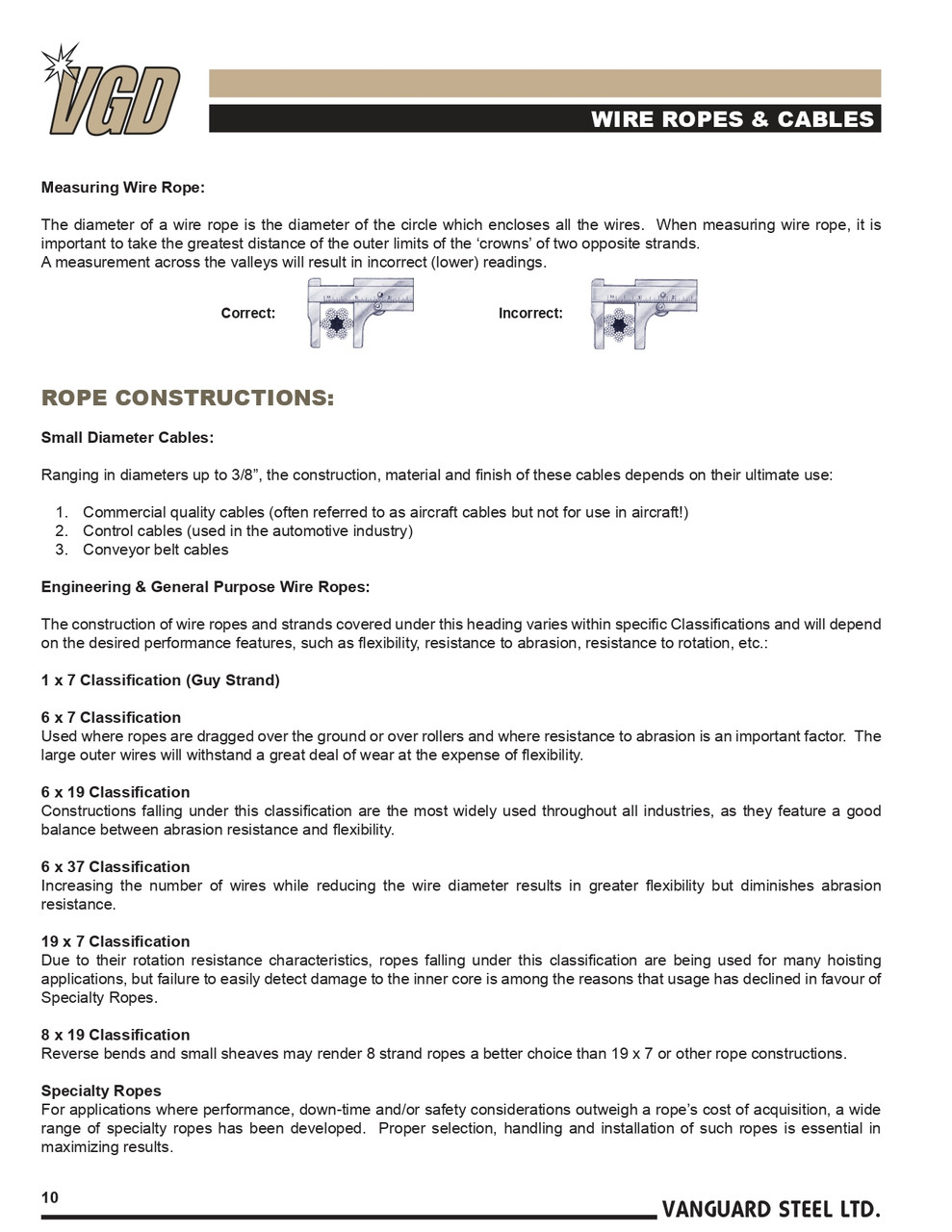 VGD

WIRE ROPES & CABLES

Measuring Wire Rope:

The diameter of a wire rope is the diameter of the circle which encloses all the wires. When measuring wire rope, it is important to take the greatest distance of the outer limits of the ‘crowns’ of two opposite strands.
A measurement across the valleys will result in incorrect (lower) readings.

Correct:

Incorrect:

ROPE CONSTRUCTIONS:

Small Diameter Cables:

Ranging in diameters up to 3/8”, the construction, material and finish of these cables depends on their ultimate use:

1. Commercial quality cables (often referred to as aircraft cables but not for use in aircraft!)
2. Control cables (used in the automotive industry)
3. Conveyor belt cables

Engineering & General Purpose Wire Ropes:

The construction of wire ropes and strands covered under this heading varies within specific Classifications and will depend on the desired performance features, such as flexibility, resistance to abrasion, resistance to rotation, etc.:

1 x 7 Classification (Guy Strand)

6 x 7 Classification
Used where ropes are dragged over the ground or over rollers and where resistance to abrasion is an important factor. The large outer wires will withstand a great deal of wear at the expense of flexibility.

6 x 19 Classification
Constructions falling under this classification are the most widely used throughout all industries, as they feature a good balance between abrasion resistance and flexibility.

6 x 37 Classification
Increasing the number of wires while reducing the wire diameter results in greater flexibility but diminishes abrasion resistance.

19 x 7 Classification
Due to their rotation resistance characteristics, ropes falling under this classification are being used for many hoisting applications, but failure to easily detect damage to the inner core is among the reasons that usage has declined in favour of Specialty Ropes.

8 x 19 Classification
Reverse bends and small sheaves may render 8 strand ropes a better choice than 19 x 7 or other rope constructions.

Specialty Ropes
For applications where performance, down-time and/or safety considerations outweigh a rope’s cost of acquisition, a wide range of specialty ropes has been developed. Proper selection, handling and installation of such ropes is essential in maximizing results.

10

VANGUARD STEEL LTD.