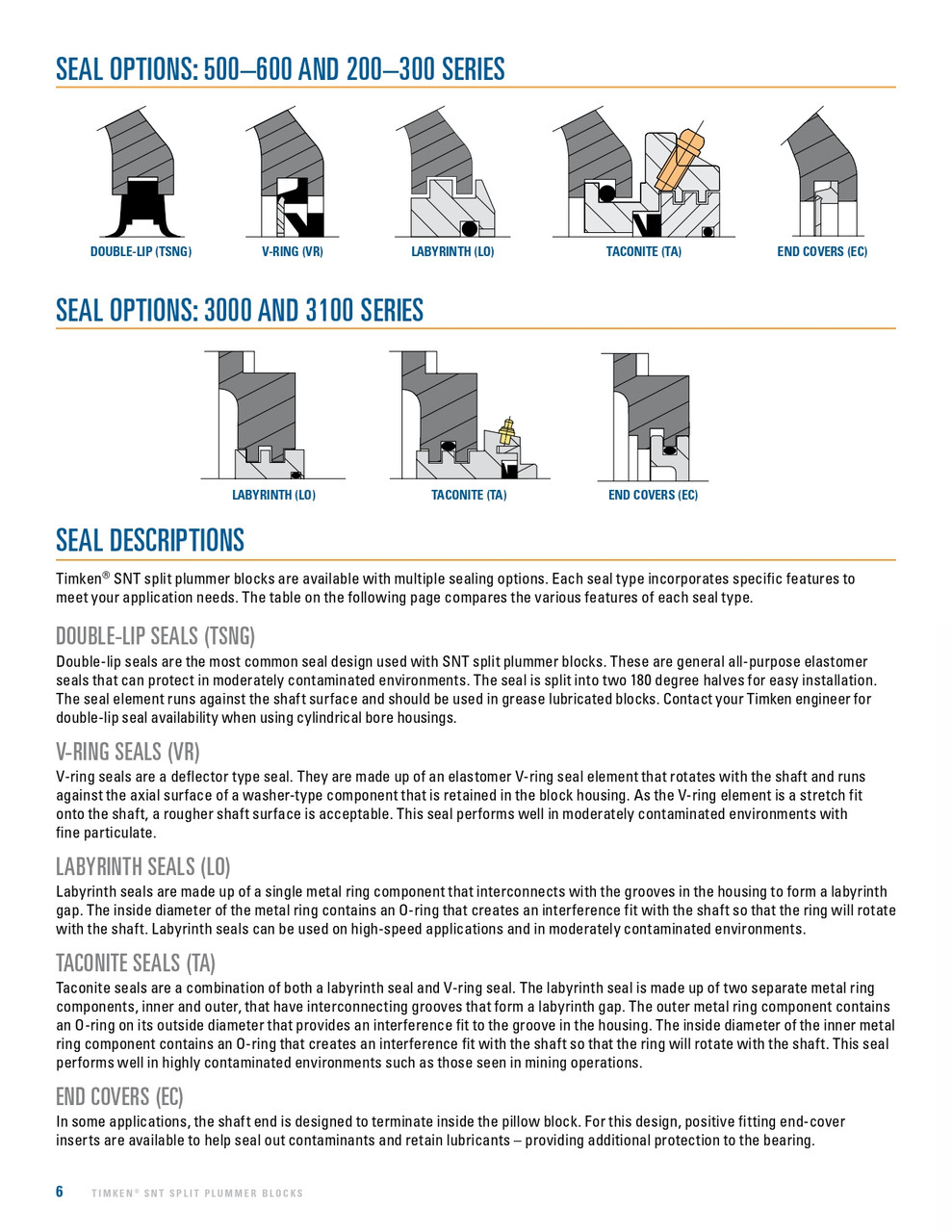 SEAL OPTIONS: 500–600 AND 200–300 SERIES

DOUBLE-LIP (TSNG)

V-RING (VR)

LABYRINTH (LO)

TACONITE (TA)

END COVERS (EC)

SEAL OPTIONS: 3000 AND 3100 SERIES

LABYRINTH (LO)

TACONITE (TA)

END COVERS (EC)

SEAL DESCRIPTIONS

Timken® SNT split plummer blocks are available with multiple sealing options. Each seal type incorporates specific features to meet your application needs. The table on the following page compares the various features of each seal type.

DOUBLE-LIP SEALS (TSNG)

Double-lip seals are the most common seal design used with SNT split plummer blocks. These are general all-purpose elastomer seals that can protect in moderately contaminated environments. The seal is split into two 180 degree halves for easy installation. The seal element runs against the shaft surface and should be used in grease lubricated blocks. Contact your Timken engineer for double-lip seal availability when using cylindrical bore housings.

V-RING SEALS (VR)

V-ring seals are a deflector type seal. They are made up of an elastomer V-ring seal element that rotates with the shaft and runs against the axial surface of a washer-type component that is retained in the block housing. As the V-ring element is a stretch fit onto the shaft, a rougher shaft surface is acceptable. This seal performs well in moderately contaminated environments with fine particulate.

LABYRINTH SEALS (LO)

Labyrinth seals are made up of a single metal ring component that interconnects with the grooves in the housing to form a labyrinth gap. The inside diameter of the metal ring contains an O-ring that creates an interference fit with the shaft so that the ring will rotate with the shaft. Labyrinth seals can be used on high-speed applications and in moderately contaminated environments.

TACONITE SEALS (TA)

Taconite seals are a combination of both a labyrinth seal and V-ring seal. The labyrinth seal is made up of two separate metal ring components, inner and outer, that have interconnecting grooves that form a labyrinth gap. The outer metal ring component contains an O-ring on its outside diameter that provides an interference fit to the groove in the housing. The inside diameter of the inner metal ring component contains an O-ring that creates an interference fit with the shaft so that the ring will rotate with the shaft. This seal performs well in highly contaminated environments such as those seen in mining operations.

END COVERS (EC)

In some applications, the shaft end is designed to terminate inside the pillow block. For this design, positive fitting end-cover inserts are available to help seal out contaminants and retain lubricants – providing additional protection to the bearing.

6 TIMKEN® SNT SPLIT PLUMMER BLOCKS