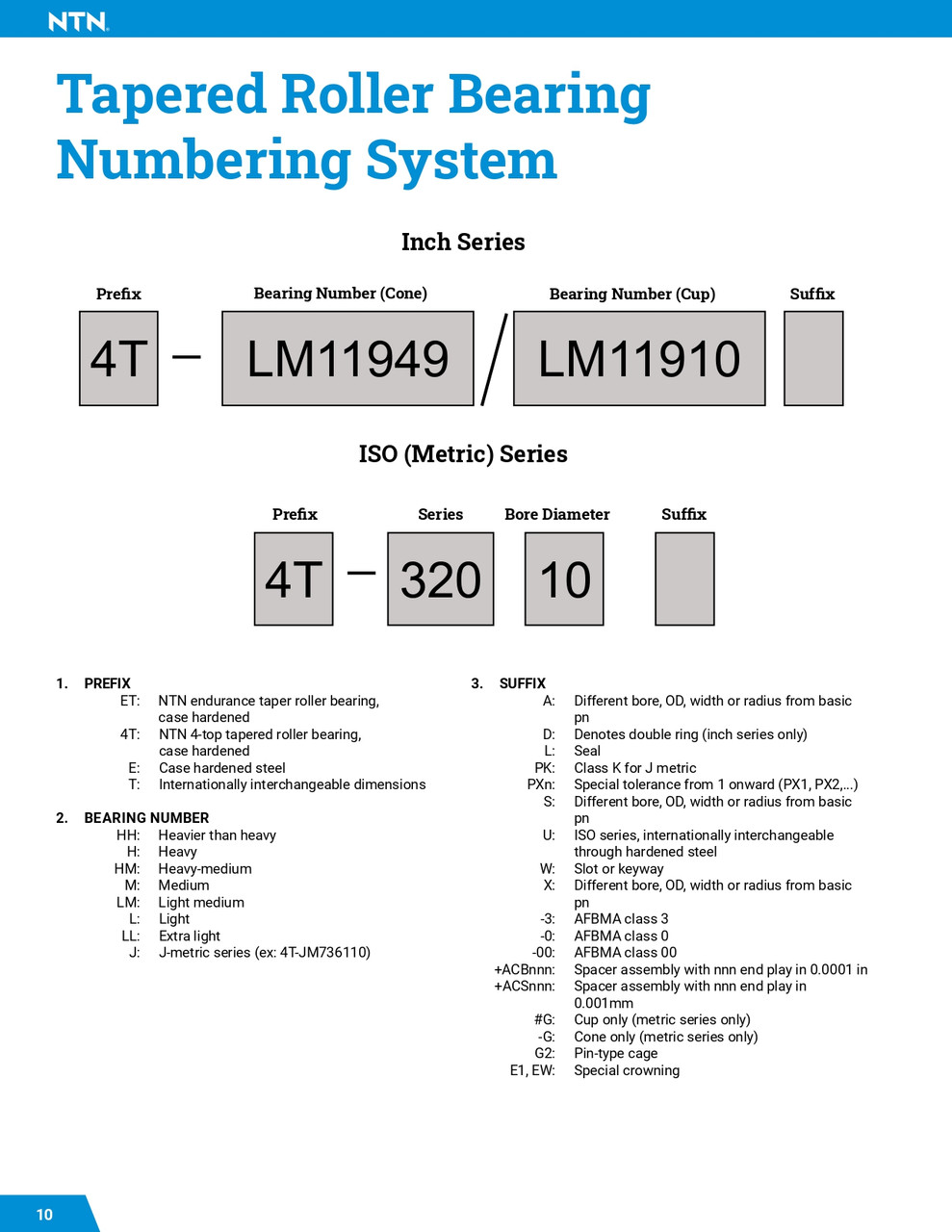 NTN.

Tapered Roller Bearing Numbering System

Inch Series

Prefix

Bearing Number (Cone)

Bearing Number (Cup)

Suffix

4T – LM11949 / LM11910

ISO (Metric) Series

Prefix

Series

Bore Diameter

Suffix

4T – 320 10

1. PREFIX
ET: NTN endurance taper roller bearing, case hardened
4T: NTN 4-top tapered roller bearing, case hardened
E: Case hardened steel
T: Internationally interchangeable dimensions

2. BEARING NUMBER
HH: Heavier than heavy
H: Heavy
HM: Heavy-medium
M: Medium
LM: Light medium
L: Light
LL: Extra light
J: J-metric series (ex: 4T-JM736110)

3. SUFFIX
A: Different bore, OD, width or radius from basic pn
D: Denotes double ring (inch series only)
L: Seal
PK: Class K for J metric
PXn: Special tolerance from 1 onward (PX1, PX2,...)
S: Different bore, OD, width or radius from basic pn
U: ISO series, internationally interchangeable through hardened steel
W: Slot or keyway
X: Different bore, OD, width or radius from basic pn
-3: AFBMA class 3
-0: AFBMA class 0
-00: AFBMA class 00
+ACBnnn: Spacer assembly with nnn end play in 0.0001 in
+ACSnnn: Spacer assembly with nnn end play in 0.001mm
#G: Cup only (metric series only)
-G: Cone only (metric series only)
G2: Pin-type cage
E1, EW: Special crowning

10