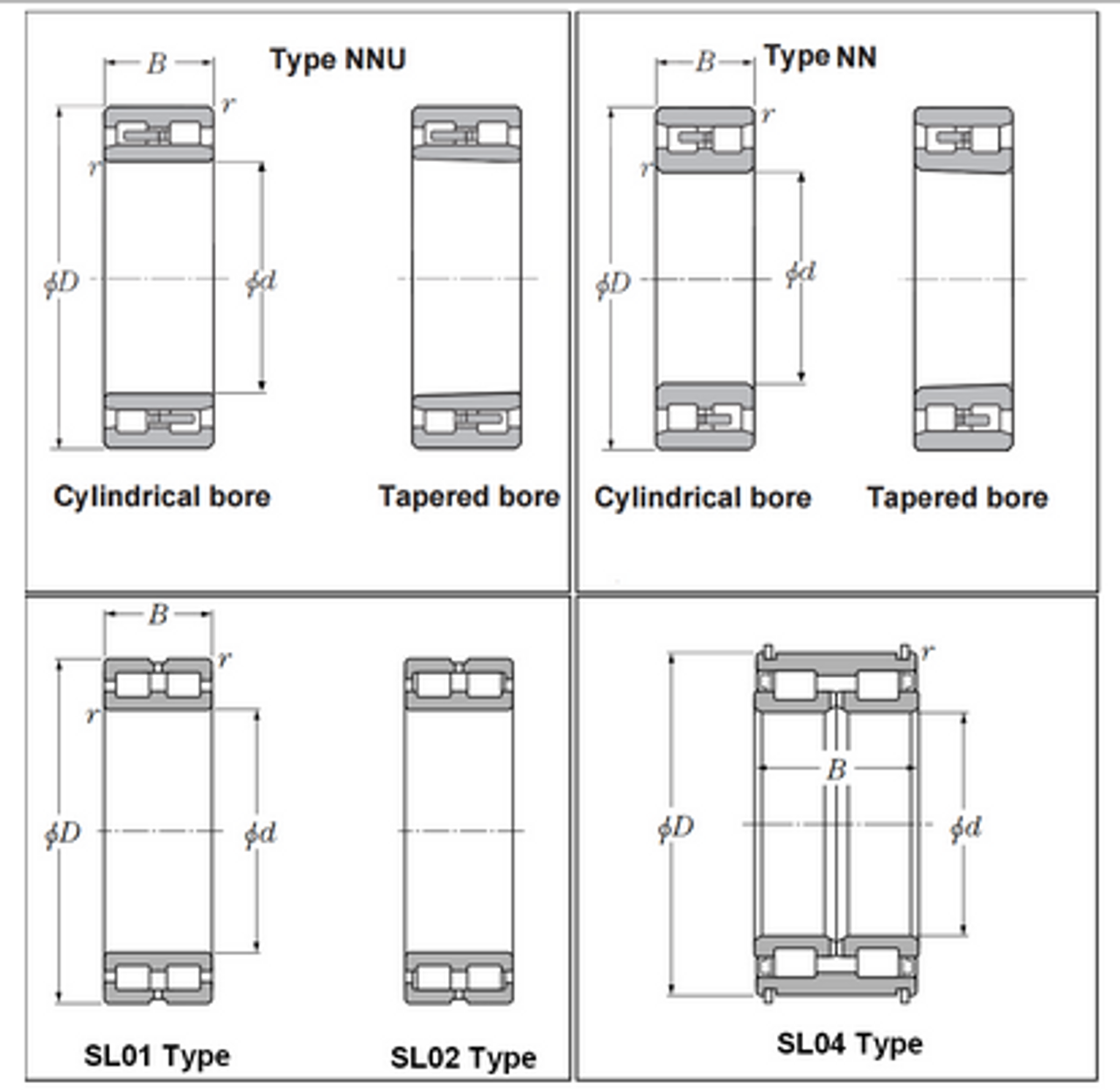 $B$
Type NNU
$r$
$r$
$\phi D$
$\phi d$
Cylindrical bore
Tapered bore

$B$
Type NN
$r$
$r$
$\phi D$
$\phi d$
Cylindrical bore
Tapered bore

$B$
$r$
$r$
$\phi D$
$\phi d$
SL01 Type
SL02 Type

$r$
$B$
$\phi D$
$\phi d$
SL04 Type