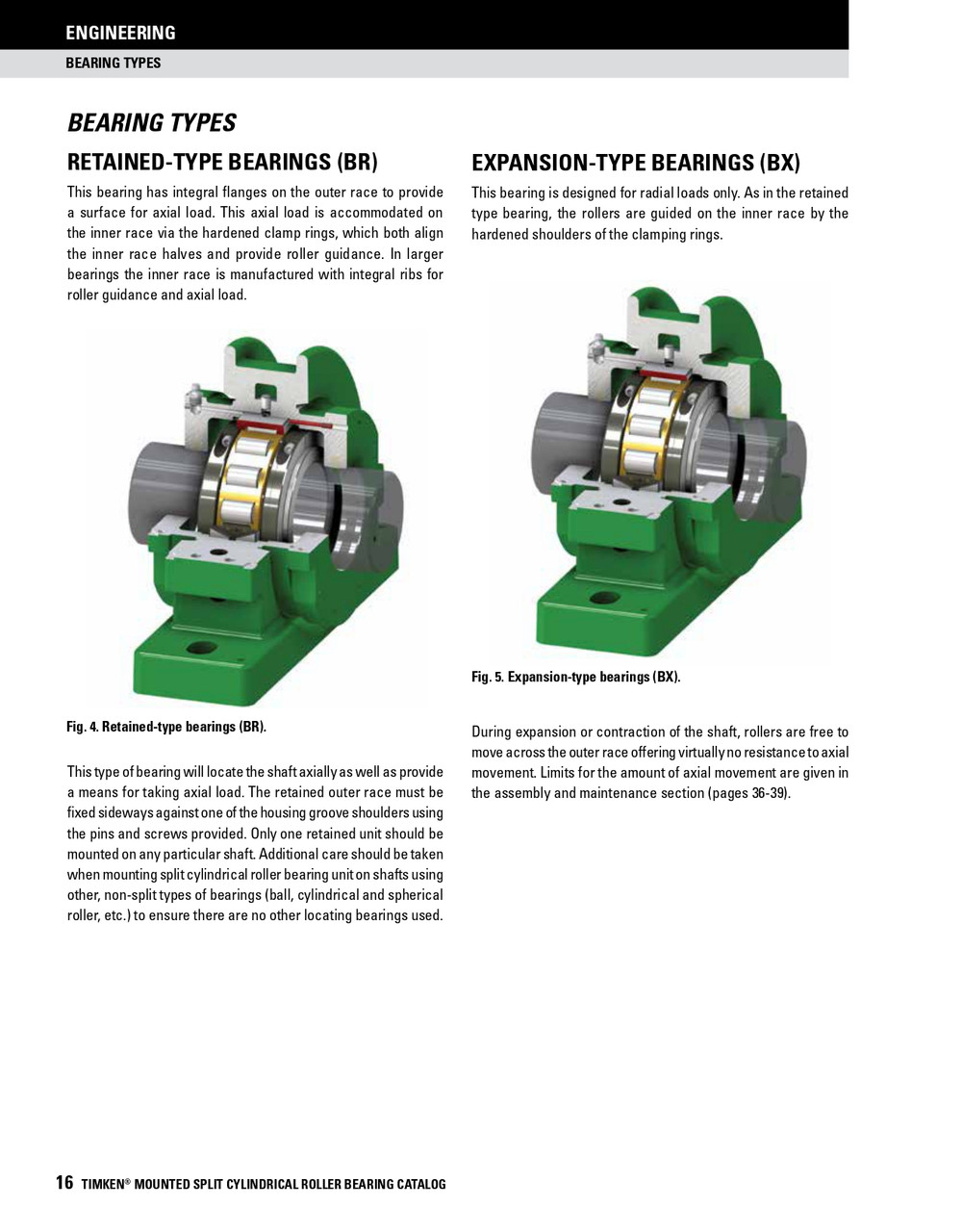 ENGINEERING

BEARING TYPES

BEARING TYPES

RETAINED-TYPE BEARINGS (BR)

This bearing has integral flanges on the outer race to provide a surface for axial load. This axial load is accommodated on the inner race via the hardened clamp rings, which both align the inner race halves and provide roller guidance. In larger bearings the inner race is manufactured with integral ribs for roller guidance and axial load.

Fig. 4. Retained-type bearings (BR).

This type of bearing will locate the shaft axially as well as provide a means for taking axial load. The retained outer race must be fixed sideways against one of the housing groove shoulders using the pins and screws provided. Only one retained unit should be mounted on any particular shaft. Additional care should be taken when mounting split cylindrical roller bearing unit on shafts using other, non-split types of bearings (ball, cylindrical and spherical roller, etc.) to ensure there are no other locating bearings used.

EXPANSION-TYPE BEARINGS (BX)

This bearing is designed for radial loads only. As in the retained type bearing, the rollers are guided on the inner race by the hardened shoulders of the clamping rings.

Fig. 5. Expansion-type bearings (BX).

During expansion or contraction of the shaft, rollers are free to move across the outer race offering virtually no resistance to axial movement. Limits for the amount of axial movement are given in the assembly and maintenance section (pages 36-39).

16 TIMKEN® MOUNTED SPLIT CYLINDRICAL ROLLER BEARING CATALOG