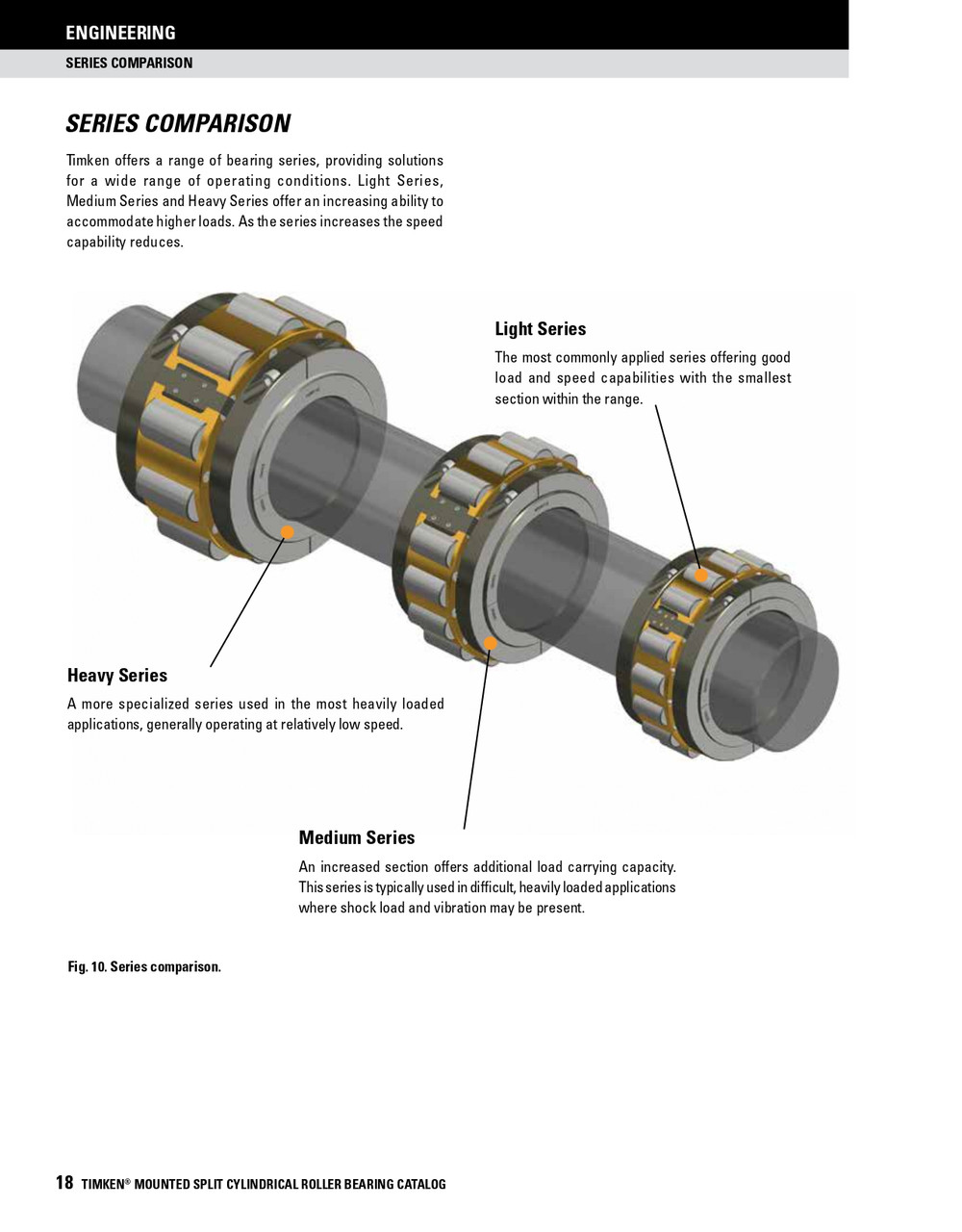 ENGINEERING

SERIES COMPARISON

SERIES COMPARISON

Timken offers a range of bearing series, providing solutions for a wide range of operating conditions. Light Series, Medium Series and Heavy Series offer an increasing ability to accommodate higher loads. As the series increases the speed capability reduces.

Light Series

The most commonly applied series offering good load and speed capabilities with the smallest section within the range.

Heavy Series

A more specialized series used in the most heavily loaded applications, generally operating at relatively low speed.

Medium Series

An increased section offers additional load carrying capacity. This series is typically used in difficult, heavily loaded applications where shock load and vibration may be present.

Fig. 10. Series comparison.

18 TIMKEN® MOUNTED SPLIT CYLINDRICAL ROLLER BEARING CATALOG