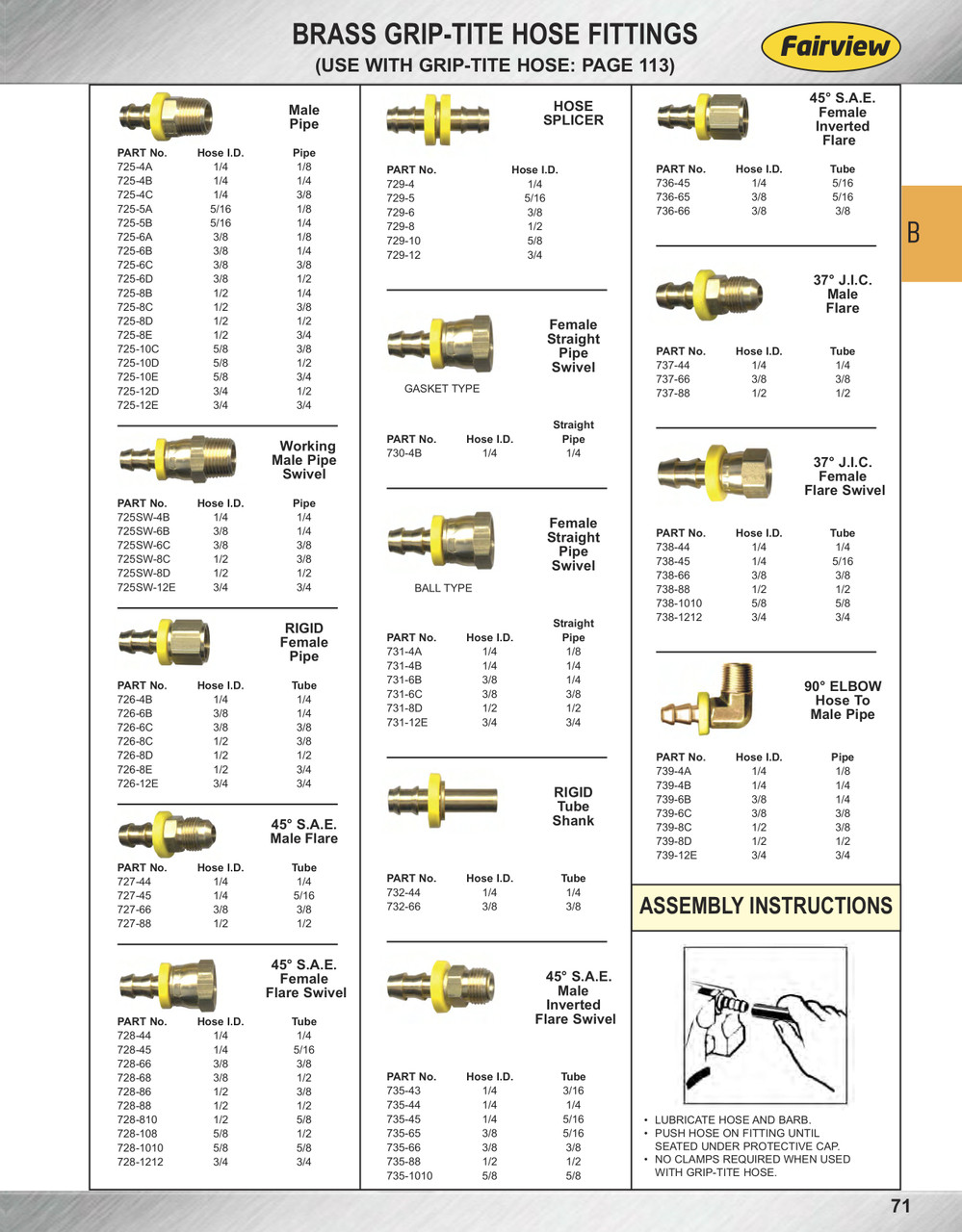 BRASS GRIP-TITE HOSE FITTINGS
(USE WITH GRIP-TITE HOSE: PAGE 113)

Fairview

B

Male Pipe

| PART No. | Hose I.D. | Pipe |
|---|---|---|
| 725-4A | 1/4 | 1/8 |
| 725-4B | 1/4 | 1/4 |
| 725-4C | 1/4 | 3/8 |
| 725-5A | 5/16 | 1/8 |
| 725-5B | 5/16 | 1/4 |
| 725-6A | 3/8 | 1/8 |
| 725-6B | 3/8 | 1/4 |
| 725-6C | 3/8 | 3/8 |
| 725-6D | 3/8 | 1/2 |
| 725-8B | 1/2 | 1/4 |
| 725-8C | 1/2 | 3/8 |
| 725-8D | 1/2 | 1/2 |
| 725-8E | 1/2 | 3/4 |
| 725-10C | 5/8 | 3/8 |
| 725-10D | 5/8 | 1/2 |
| 725-10E | 5/8 | 3/4 |
| 725-12D | 3/4 | 1/2 |
| 725-12E | 3/4 | 3/4 |

Working Male Pipe Swivel

| PART No. | Hose I.D. | Pipe |
|---|---|---|
| 725SW-4B | 1/4 | 1/4 |
| 725SW-6B | 3/8 | 1/4 |
| 725SW-6C | 3/8 | 3/8 |
| 725SW-8C | 1/2 | 3/8 |
| 725SW-8D | 1/2 | 1/2 |
| 725SW-12E | 3/4 | 3/4 |

RIGID Female Pipe

| PART No. | Hose I.D. | Tube |
|---|---|---|
| 726-4B | 1/4 | 1/4 |
| 726-6B | 3/8 | 1/4 |
| 726-6C | 3/8 | 3/8 |
| 726-8C | 1/2 | 3/8 |
| 726-8D | 1/2 | 1/2 |
| 726-8E | 1/2 | 3/4 |
| 726-12E | 3/4 | 3/4 |

45° S.A.E. Male Flare

| PART No. | Hose I.D. | Tube |
|---|---|---|
| 727-44 | 1/4 | 1/4 |
| 727-45 | 1/4 | 5/16 |
| 727-66 | 3/8 | 3/8 |
| 727-88 | 1/2 | 1/2 |

45° S.A.E. Female Flare Swivel

| PART No. | Hose I.D. | Tube |
|---|---|---|
| 728-44 | 1/4 | 1/4 |
| 728-45 | 1/4 | 5/16 |
| 728-66 | 3/8 | 3/8 |
| 728-68 | 3/8 | 1/2 |
| 728-86 | 1/2 | 3/8 |
| 728-88 | 1/2 | 1/2 |
| 728-810 | 1/2 | 5/8 |
| 728-108 | 5/8 | 1/2 |
| 728-1010 | 5/8 | 5/8 |
| 728-1212 | 3/4 | 3/4 |

HOSE SPLICER

| PART No. | Hose I.D. |
|---|---|
| 729-4 | 1/4 |
| 729-5 | 5/16 |
| 729-6 | 3/8 |
| 729-8 | 1/2 |
| 729-10 | 5/8 |
| 729-12 | 3/4 |

Female Straight Pipe Swivel

GASKET TYPE

| PART No. | Hose I.D. | Straight Pipe |
|---|---|---|
| 730-4B | 1/4 | 1/4 |

Female Straight Pipe Swivel

BALL TYPE

| PART No. | Hose I.D. | Straight Pipe |
|---|---|---|
| 731-4A | 1/4 | 1/8 |
| 731-4B | 1/4 | 1/4 |
| 731-6B | 3/8 | 1/4 |
| 731-6C | 3/8 | 3/8 |
| 731-8D | 1/2 | 1/2 |
| 731-12E | 3/4 | 3/4 |

RIGID Tube Shank

| PART No. | Hose I.D. | Tube |
|---|---|---|
| 732-44 | 1/4 | 1/4 |
| 732-66 | 3/8 | 3/8 |

45° S.A.E. Male Inverted Flare Swivel

| PART No. | Hose I.D. | Tube |
|---|---|---|
| 735-43 | 1/4 | 3/16 |
| 735-44 | 1/4 | 1/4 |
| 735-45 | 1/4 | 5/16 |
| 735-65 | 3/8 | 5/16 |
| 735-66 | 3/8 | 3/8 |
| 735-88 | 1/2 | 1/2 |
| 735-1010 | 5/8 | 5/8 |

45° S.A.E. Female Inverted Flare

| PART No. | Hose I.D. | Tube |
|---|---|---|
| 736-45 | 1/4 | 5/16 |
| 736-65 | 3/8 | 5/16 |
| 736-66 | 3/8 | 3/8 |

37° J.I.C. Male Flare

| PART No. | Hose I.D. | Tube |
|---|---|---|
| 737-44 | 1/4 | 1/4 |
| 737-66 | 3/8 | 3/8 |
| 737-88 | 1/2 | 1/2 |

37° J.I.C. Female Flare Swivel

| PART No. | Hose I.D. | Tube |
|---|---|---|
| 738-44 | 1/4 | 1/4 |
| 738-45 | 1/4 | 5/16 |
| 738-66 | 3/8 | 3/8 |
| 738-88 | 1/2 | 1/2 |
| 738-1010 | 5/8 | 5/8 |
| 738-1212 | 3/4 | 3/4 |

90° ELBOW Hose To Male Pipe

| PART No. | Hose I.D. | Pipe |
|---|---|---|
| 739-4A | 1/4 | 1/8 |
| 739-4B | 1/4 | 1/4 |
| 739-6B | 3/8 | 1/4 |
| 739-6C | 3/8 | 3/8 |
| 739-8C | 1/2 | 3/8 |
| 739-8D | 1/2 | 1/2 |
| 739-12E | 3/4 | 3/4 |

ASSEMBLY INSTRUCTIONS

• LUBRICATE HOSE AND BARB.
• PUSH HOSE ON FITTING UNTIL SEATED UNDER PROTECTIVE CAP.
• NO CLAMPS REQUIRED WHEN USED WITH GRIP-TITE HOSE.

71