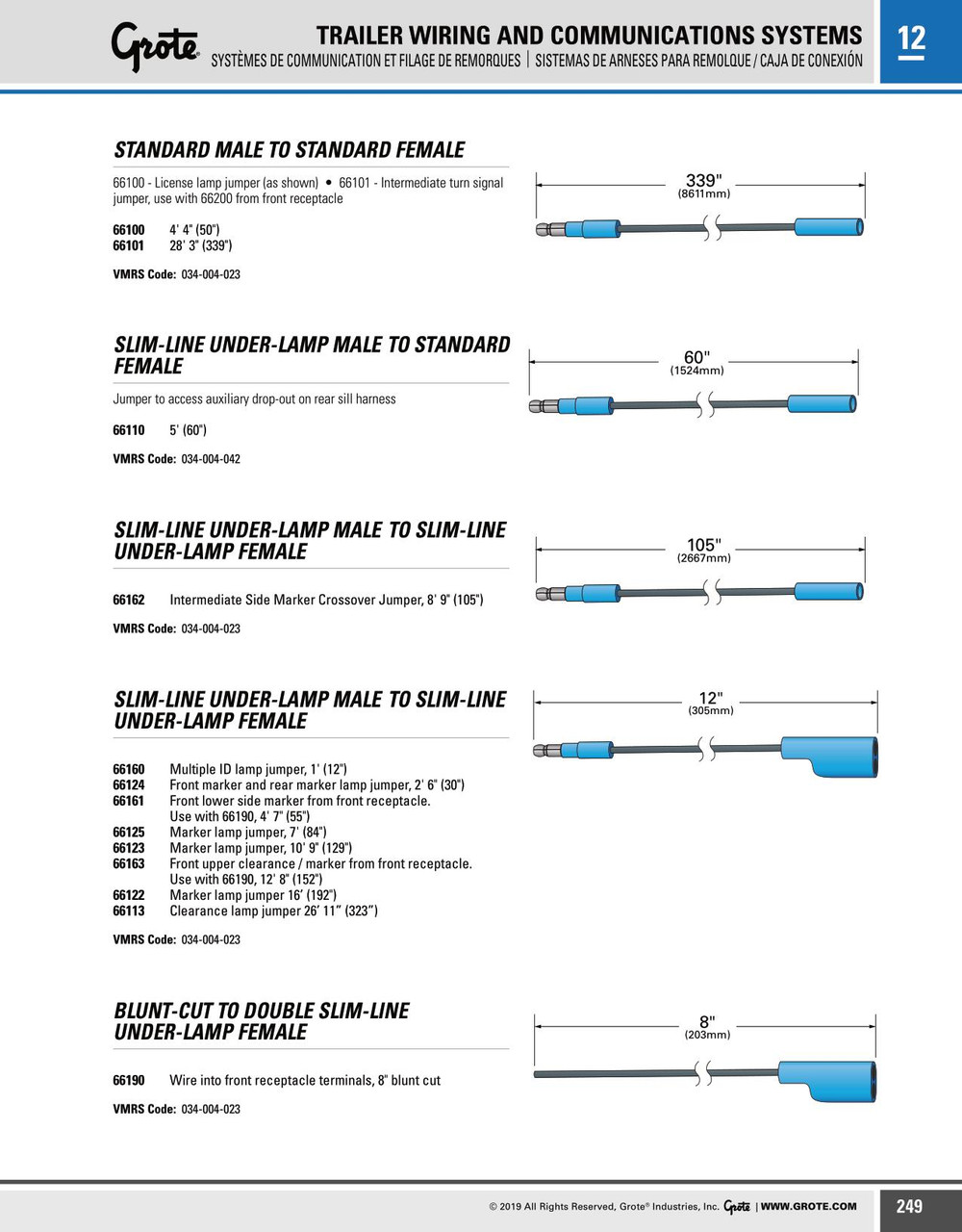 Grote

TRAILER WIRING AND COMMUNICATIONS SYSTEMS

SYSTÈMES DE COMMUNICATION ET FILAGE DE REMORQUES | SISTEMAS DE ARNESES PARA REMOLQUE / CAJA DE CONEXIÓN

12

STANDARD MALE TO STANDARD FEMALE

66100 - License lamp jumper (as shown) • 66101 - Intermediate turn signal jumper, use with 66200 from front receptacle

66100 4' 4" (50")
66101 28' 3" (339")

VMRS Code: 034-004-023

339"
(8611mm)

SLIM-LINE UNDER-LAMP MALE TO STANDARD FEMALE

Jumper to access auxiliary drop-out on rear sill harness

66110 5' (60")

VMRS Code: 034-004-042

60"
(1524mm)

SLIM-LINE UNDER-LAMP MALE TO SLIM-LINE UNDER-LAMP FEMALE

66162 Intermediate Side Marker Crossover Jumper, 8' 9" (105")

VMRS Code: 034-004-023

105"
(2667mm)

SLIM-LINE UNDER-LAMP MALE TO SLIM-LINE UNDER-LAMP FEMALE

66160 Multiple ID lamp jumper, 1' (12")
66124 Front marker and rear marker lamp jumper, 2' 6" (30")
66161 Front lower side marker from front receptacle. Use with 66190, 4' 7" (55")
66125 Marker lamp jumper, 7' (84")
66123 Marker lamp jumper, 10' 9" (129")
66163 Front upper clearance / marker from front receptacle. Use with 66190, 12' 8" (152")
66122 Marker lamp jumper 16' (192")
66113 Clearance lamp jumper 26' 11" (323")

VMRS Code: 034-004-023

12"
(305mm)

BLUNT-CUT TO DOUBLE SLIM-LINE UNDER-LAMP FEMALE

66190 Wire into front receptacle terminals, 8" blunt cut

VMRS Code: 034-004-023

8"
(203mm)

© 2019 All Rights Reserved, Grote® Industries, Inc. Grote | WWW.GROTE.COM

249