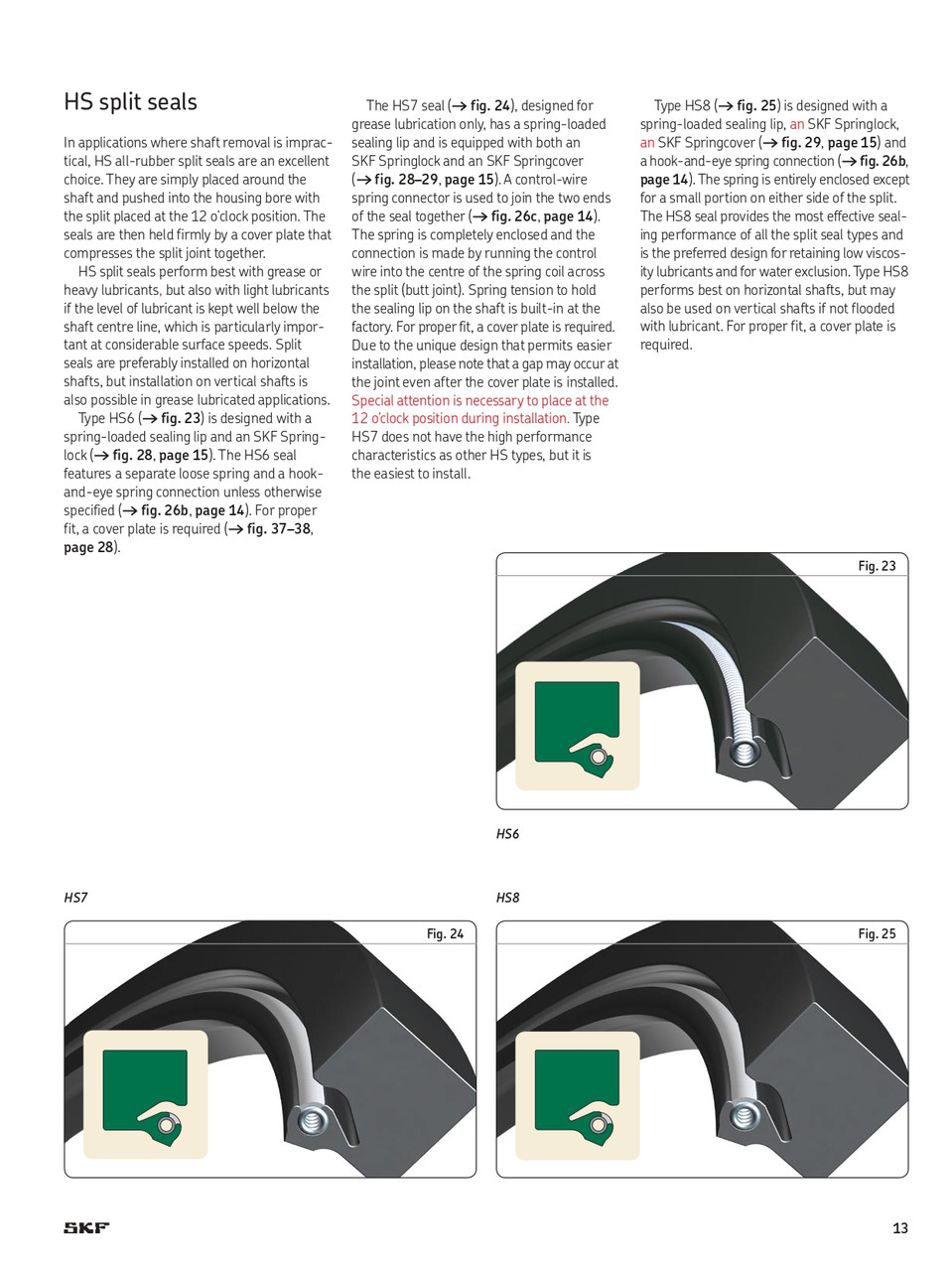 HS split seals

In applications where shaft removal is impractical, HS all-rubber split seals are an excellent choice. They are simply placed around the shaft and pushed into the housing bore with the split placed at the 12 o'clock position. The seals are then held firmly by a cover plate that compresses the split joint together.

HS split seals perform best with grease or heavy lubricants, but also with light lubricants if the level of lubricant is kept well below the shaft centre line, which is particularly important at considerable surface speeds. Split seals are preferably installed on horizontal shafts, but installation on vertical shafts is also possible in grease lubricated applications.

Type HS6 (→ fig. 23) is designed with a spring-loaded sealing lip and an SKF Springlock (→ fig. 28, page 15). The HS6 seal features a separate loose spring and a hook-and-eye spring connection unless otherwise specified (→ fig. 26b, page 14). For proper fit, a cover plate is required (→ fig. 37–38, page 28).

The HS7 seal (→ fig. 24), designed for grease lubrication only, has a spring-loaded sealing lip and is equipped with both an SKF Springlock and an SKF Springcover (→ fig. 28–29, page 15). A control-wire spring connector is used to join the two ends of the seal together (→ fig. 26c, page 14). The spring is completely enclosed and the connection is made by running the control wire into the centre of the spring coil across the split (butt joint). Spring tension to hold the sealing lip on the shaft is built-in at the factory. For proper fit, a cover plate is required. Due to the unique design that permits easier installation, please note that a gap may occur at the joint even after the cover plate is installed. Special attention is necessary to place at the 12 o'clock position during installation. Type HS7 does not have the high performance characteristics as other HS types, but it is the easiest to install.

Type HS8 (→ fig. 25) is designed with a spring-loaded sealing lip, an SKF Springlock, an SKF Springcover (→ fig. 29, page 15) and a hook-and-eye spring connection (→ fig. 26b, page 14). The spring is entirely enclosed except for a small portion on either side of the split. The HS8 seal provides the most effective sealing performance of all the split seal types and is the preferred design for retaining low viscosity lubricants and for water exclusion. Type HS8 performs best on horizontal shafts, but may also be used on vertical shafts if not flooded with lubricant. For proper fit, a cover plate is required.

Fig. 23

HS6

HS7

Fig. 24

HS8

Fig. 25

SKF

13