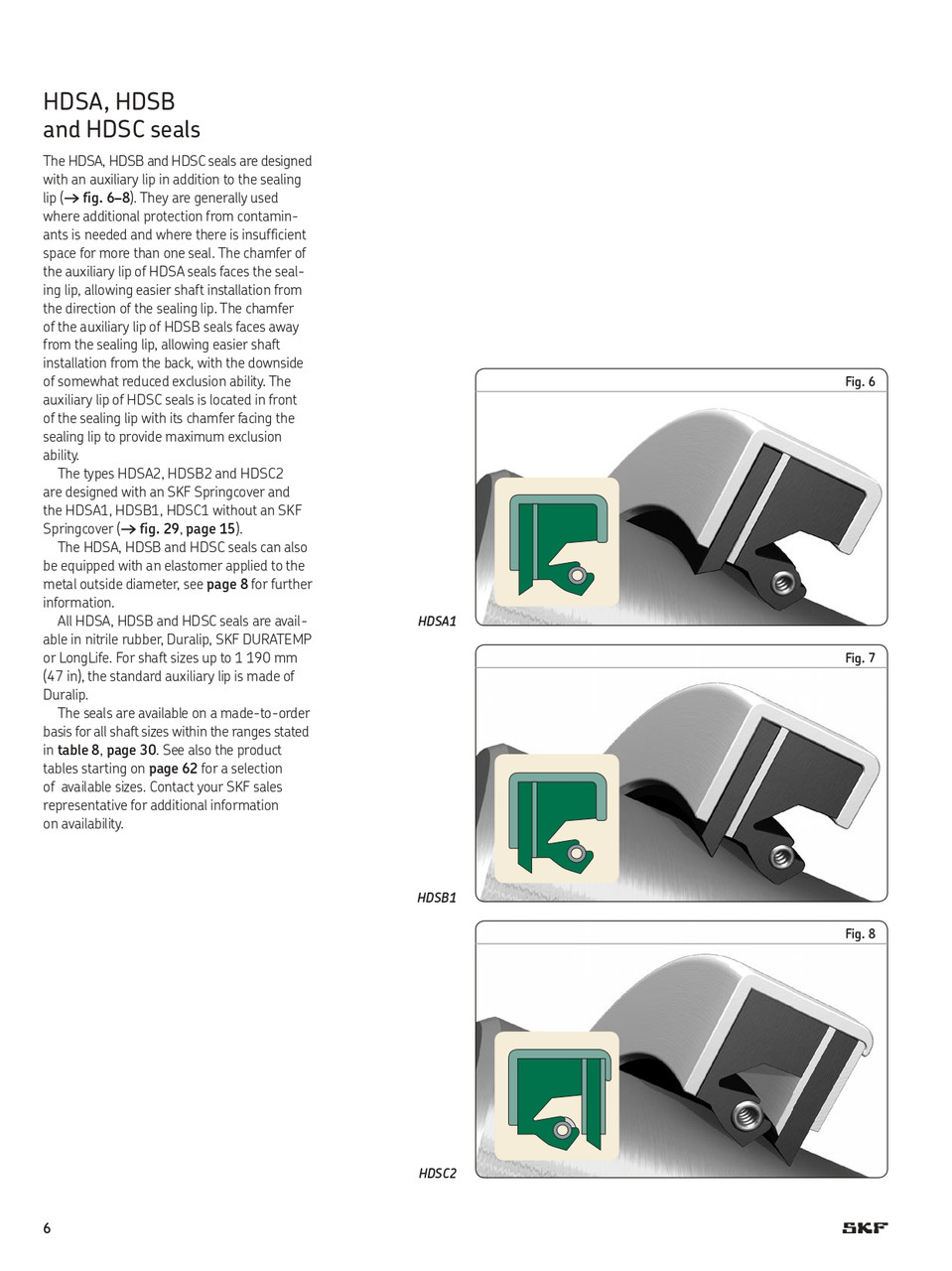 HDSA, HDSB
and HDSC seals

The HDSA, HDSB and HDSC seals are designed with an auxiliary lip in addition to the sealing lip (→ fig. 6–8). They are generally used where additional protection from contaminants is needed and where there is insufficient space for more than one seal. The chamfer of the auxiliary lip of HDSA seals faces the sealing lip, allowing easier shaft installation from the direction of the sealing lip. The chamfer of the auxiliary lip of HDSB seals faces away from the sealing lip, allowing easier shaft installation from the back, with the downside of somewhat reduced exclusion ability. The auxiliary lip of HDSC seals is located in front of the sealing lip with its chamfer facing the sealing lip to provide maximum exclusion ability.

The types HDSA2, HDSB2 and HDSC2 are designed with an SKF Springcover and the HDSA1, HDSB1, HDSC1 without an SKF Springcover (→ fig. 29, page 15).

The HDSA, HDSB and HDSC seals can also be equipped with an elastomer applied to the metal outside diameter, see page 8 for further information.

All HDSA, HDSB and HDSC seals are available in nitrile rubber, Duralip, SKF DURATEMP or LongLife. For shaft sizes up to 1 190 mm (47 in), the standard auxiliary lip is made of Duralip.

The seals are available on a made-to-order basis for all shaft sizes within the ranges stated in table 8, page 30. See also the product tables starting on page 62 for a selection of available sizes. Contact your SKF sales representative for additional information on availability.

Fig. 6

HDSA1

Fig. 7

HDSB1

Fig. 8

HDSC2

6

SKF