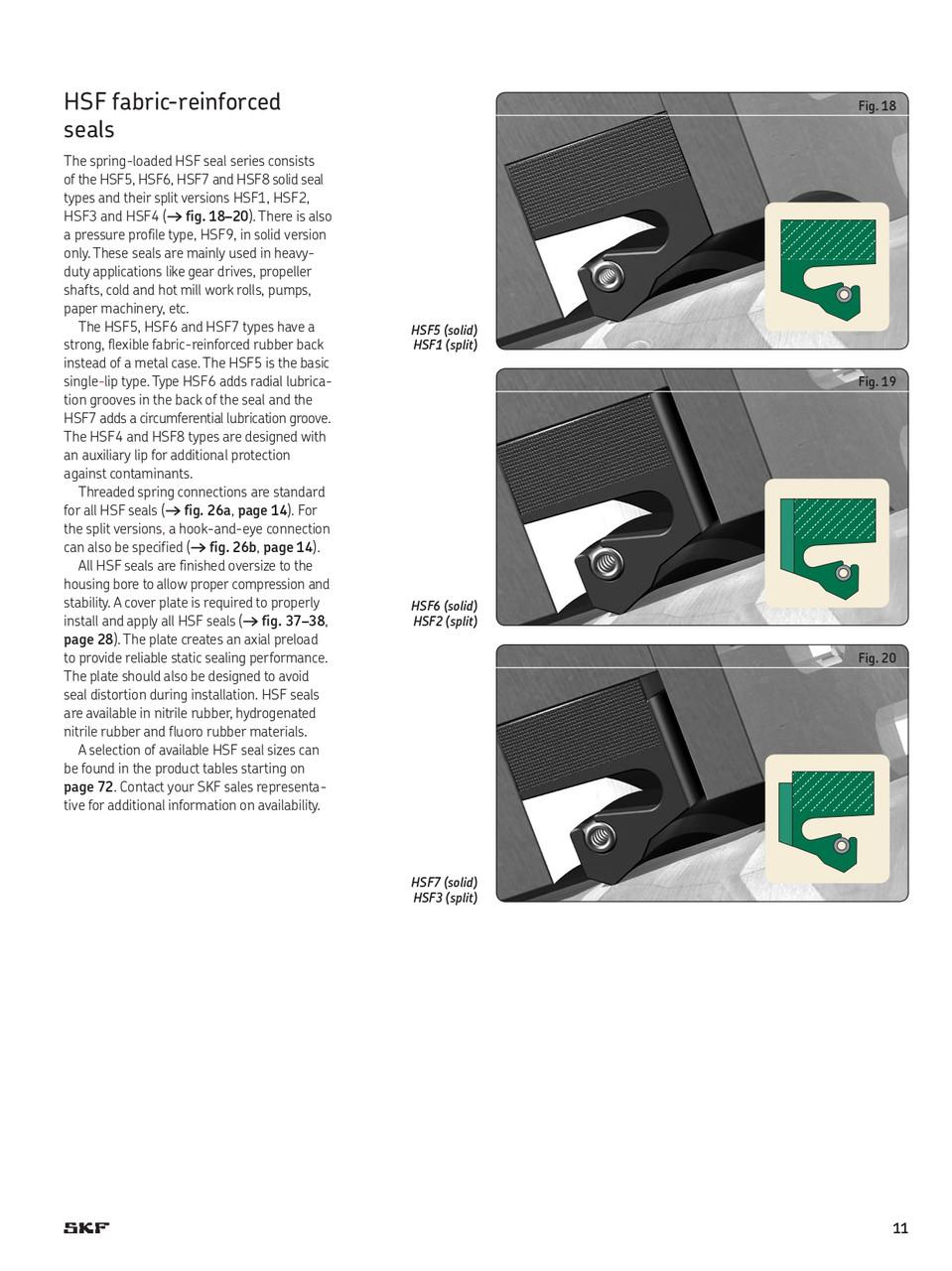 HSF fabric-reinforced seals

The spring-loaded HSF seal series consists of the HSF5, HSF6, HSF7 and HSF8 solid seal types and their split versions HSF1, HSF2, HSF3 and HSF4 (→ fig. 18–20). There is also a pressure profile type, HSF9, in solid version only. These seals are mainly used in heavy-duty applications like gear drives, propeller shafts, cold and hot mill work rolls, pumps, paper machinery, etc.

The HSF5, HSF6 and HSF7 types have a strong, flexible fabric-reinforced rubber back instead of a metal case. The HSF5 is the basic single-lip type. Type HSF6 adds radial lubrication grooves in the back of the seal and the HSF7 adds a circumferential lubrication groove. The HSF4 and HSF8 types are designed with an auxiliary lip for additional protection against contaminants.

Threaded spring connections are standard for all HSF seals (→ fig. 26a, page 14). For the split versions, a hook-and-eye connection can also be specified (→ fig. 26b, page 14).

All HSF seals are finished oversize to the housing bore to allow proper compression and stability. A cover plate is required to properly install and apply all HSF seals (→ fig. 37–38, page 28). The plate creates an axial preload to provide reliable static sealing performance. The plate should also be designed to avoid seal distortion during installation. HSF seals are available in nitrile rubber, hydrogenated nitrile rubber and fluoro rubber materials.

A selection of available HSF seal sizes can be found in the product tables starting on page 72. Contact your SKF sales representative for additional information on availability.

Fig. 18

HSF5 (solid)
HSF1 (split)

Fig. 19

HSF6 (solid)
HSF2 (split)

Fig. 20

HSF7 (solid)
HSF3 (split)

SKF

11