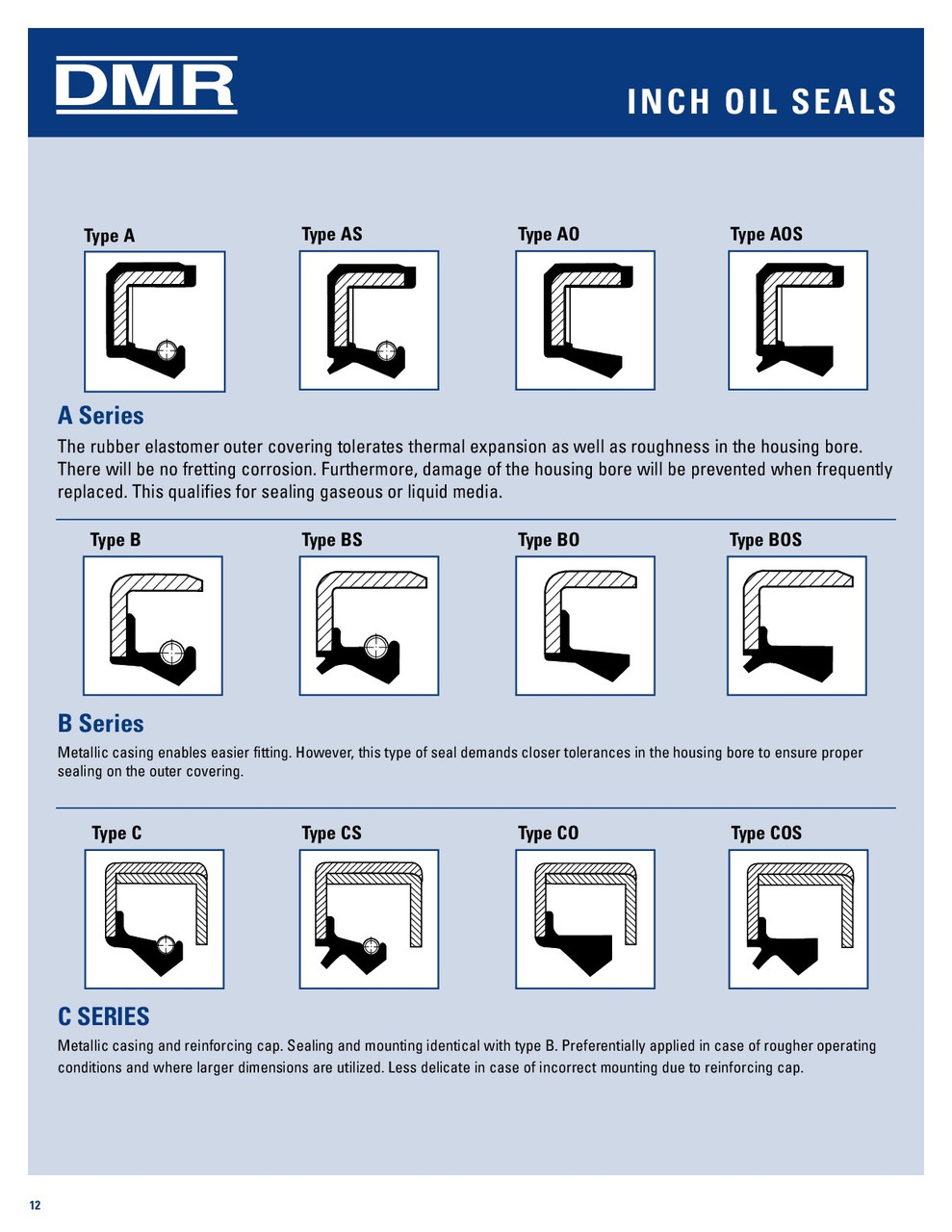 DMR

INCH OIL SEALS

Type A

Type AS

Type AO

Type AOS

A Series

The rubber elastomer outer covering tolerates thermal expansion as well as roughness in the housing bore. There will be no fretting corrosion. Furthermore, damage of the housing bore will be prevented when frequently replaced. This qualifies for sealing gaseous or liquid media.

Type B

Type BS

Type BO

Type BOS

B Series

Metallic casing enables easier fitting. However, this type of seal demands closer tolerances in the housing bore to ensure proper sealing on the outer covering.

Type C

Type CS

Type CO

Type COS

C SERIES

Metallic casing and reinforcing cap. Sealing and mounting identical with type B. Preferentially applied in case of rougher operating conditions and where larger dimensions are utilized. Less delicate in case of incorrect mounting due to reinforcing cap.

12