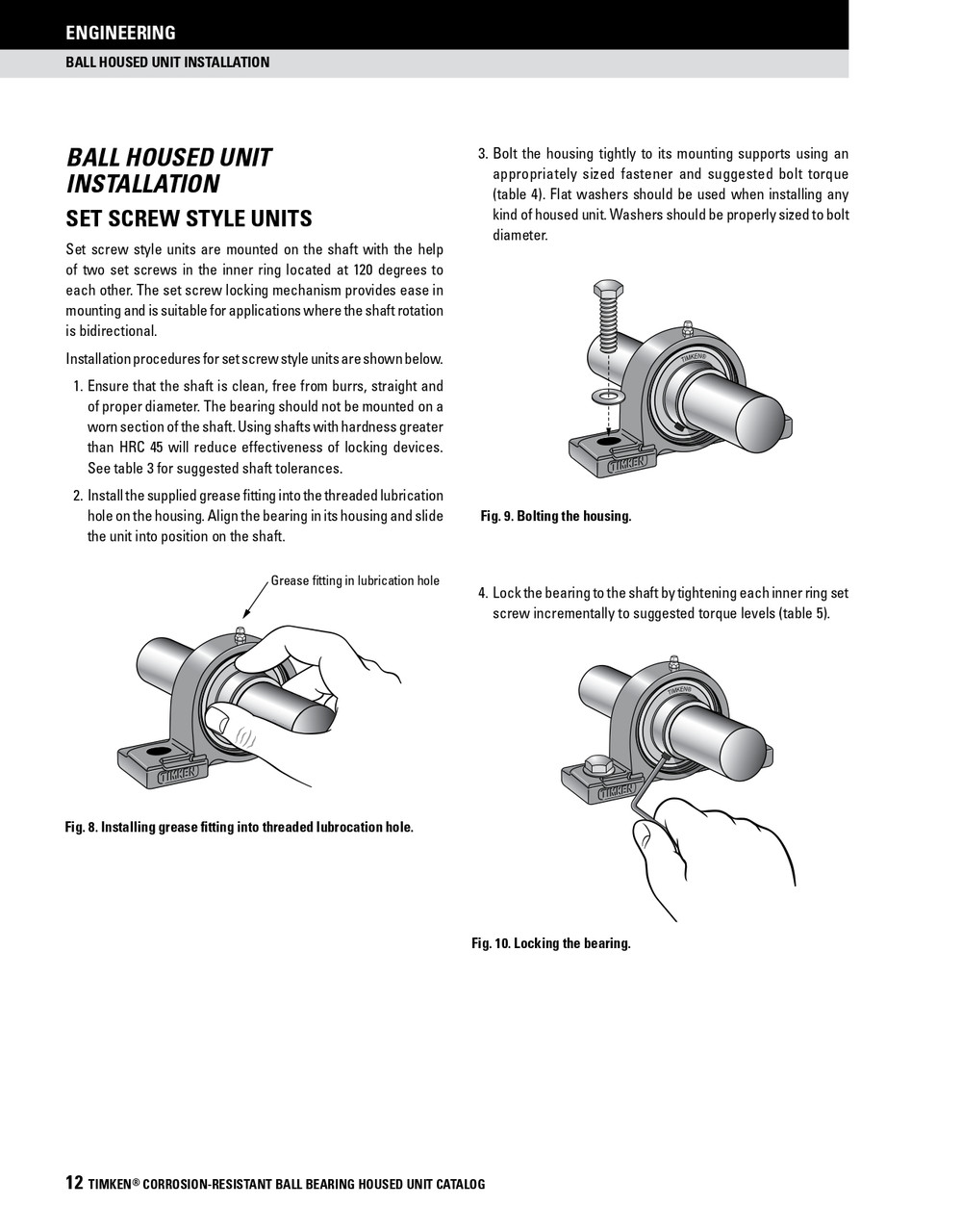 ENGINEERING

BALL HOUSED UNIT INSTALLATION

BALL HOUSED UNIT INSTALLATION

SET SCREW STYLE UNITS

Set screw style units are mounted on the shaft with the help of two set screws in the inner ring located at 120 degrees to each other. The set screw locking mechanism provides ease in mounting and is suitable for applications where the shaft rotation is bidirectional.

Installation procedures for set screw style units are shown below.

1. Ensure that the shaft is clean, free from burrs, straight and of proper diameter. The bearing should not be mounted on a worn section of the shaft. Using shafts with hardness greater than HRC 45 will reduce effectiveness of locking devices. See table 3 for suggested shaft tolerances.

2. Install the supplied grease fitting into the threaded lubrication hole on the housing. Align the bearing in its housing and slide the unit into position on the shaft.

Grease fitting in lubrication hole

TIMKEN

Fig. 8. Installing grease fitting into threaded lubrocation hole.

3. Bolt the housing tightly to its mounting supports using an appropriately sized fastener and suggested bolt torque (table 4). Flat washers should be used when installing any kind of housed unit. Washers should be properly sized to bolt diameter.

TIMKEN®

TIMKEN

Fig. 9. Bolting the housing.

4. Lock the bearing to the shaft by tightening each inner ring set screw incrementally to suggested torque levels (table 5).

TIMKEN®

TIMKEN

Fig. 10. Locking the bearing.

12 TIMKEN® CORROSION-RESISTANT BALL BEARING HOUSED UNIT CATALOG