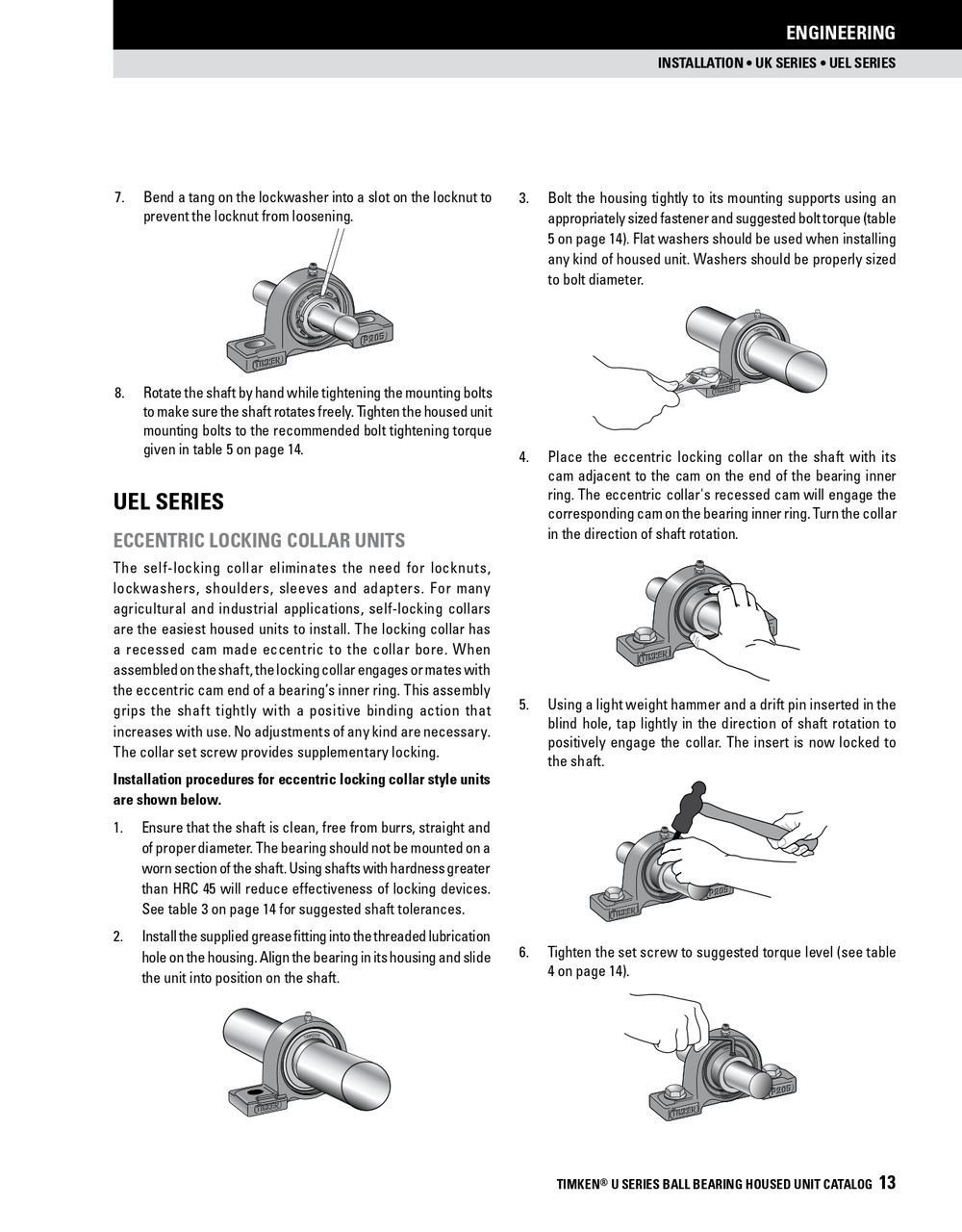 ENGINEERING

INSTALLATION • UK SERIES • UEL SERIES

7. Bend a tang on the lockwasher into a slot on the locknut to prevent the locknut from loosening.

TIMKEN P205

8. Rotate the shaft by hand while tightening the mounting bolts to make sure the shaft rotates freely. Tighten the housed unit mounting bolts to the recommended bolt tightening torque given in table 5 on page 14.

UEL SERIES

ECCENTRIC LOCKING COLLAR UNITS

The self-locking collar eliminates the need for locknuts, lockwashers, shoulders, sleeves and adapters. For many agricultural and industrial applications, self-locking collars are the easiest housed units to install. The locking collar has a recessed cam made eccentric to the collar bore. When assembled on the shaft, the locking collar engages or mates with the eccentric cam end of a bearing's inner ring. This assembly grips the shaft tightly with a positive binding action that increases with use. No adjustments of any kind are necessary. The collar set screw provides supplementary locking.

Installation procedures for eccentric locking collar style units are shown below.

1. Ensure that the shaft is clean, free from burrs, straight and of proper diameter. The bearing should not be mounted on a worn section of the shaft. Using shafts with hardness greater than HRC 45 will reduce effectiveness of locking devices. See table 3 on page 14 for suggested shaft tolerances.

2. Install the supplied grease fitting into the threaded lubrication hole on the housing. Align the bearing in its housing and slide the unit into position on the shaft.

TIMKEN

3. Bolt the housing tightly to its mounting supports using an appropriately sized fastener and suggested bolt torque (table 5 on page 14). Flat washers should be used when installing any kind of housed unit. Washers should be properly sized to bolt diameter.

4. Place the eccentric locking collar on the shaft with its cam adjacent to the cam on the end of the bearing inner ring. The eccentric collar's recessed cam will engage the corresponding cam on the bearing inner ring. Turn the collar in the direction of shaft rotation.

TIMKEN

5. Using a light weight hammer and a drift pin inserted in the blind hole, tap lightly in the direction of shaft rotation to positively engage the collar. The insert is now locked to the shaft.

TIMKEN P205

6. Tighten the set screw to suggested torque level (see table 4 on page 14).

TIMKEN P205

TIMKEN® U SERIES BALL BEARING HOUSED UNIT CATALOG 13