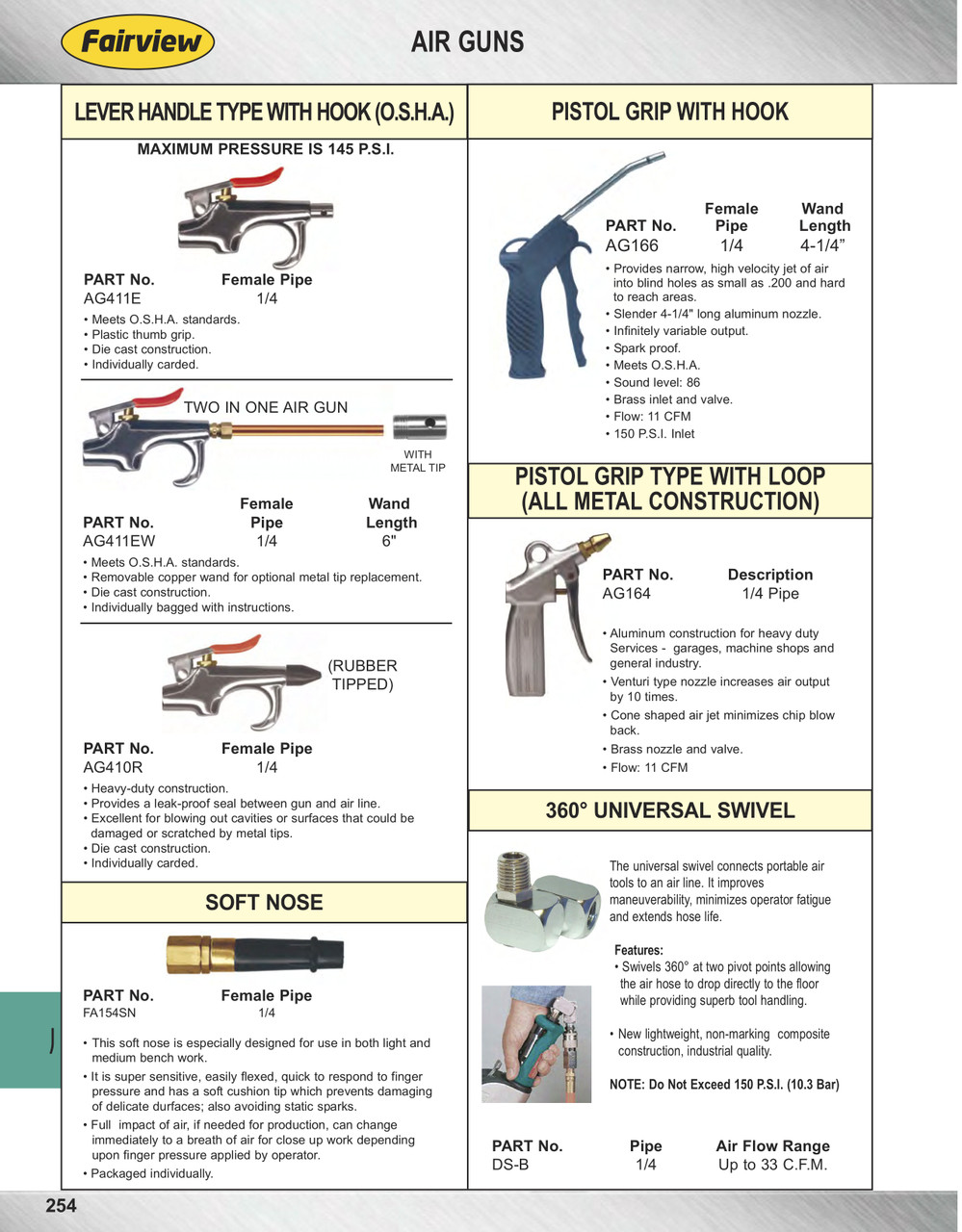 Fairview

AIR GUNS

LEVER HANDLE TYPE WITH HOOK (O.S.H.A.)

MAXIMUM PRESSURE IS 145 P.S.I.

| PART No. | Female Pipe |
|---|---|
| AG411E | 1/4 |

• Meets O.S.H.A. standards.
• Plastic thumb grip.
• Die cast construction.
• Individually carded.

TWO IN ONE AIR GUN

WITH METAL TIP

| PART No. | Female Pipe | Wand Length |
|---|---|---|
| AG411EW | 1/4 | 6" |

• Meets O.S.H.A. standards.
• Removable copper wand for optional metal tip replacement.
• Die cast construction.
• Individually bagged with instructions.

(RUBBER TIPPED)

| PART No. | Female Pipe |
|---|---|
| AG410R | 1/4 |

• Heavy-duty construction.
• Provides a leak-proof seal between gun and air line.
• Excellent for blowing out cavities or surfaces that could be damaged or scratched by metal tips.
• Die cast construction.
• Individually carded.

SOFT NOSE

| PART No. | Female Pipe |
|---|---|
| FA154SN | 1/4 |

• This soft nose is especially designed for use in both light and medium bench work.
• It is super sensitive, easily flexed, quick to respond to finger pressure and has a soft cushion tip which prevents damaging of delicate durfaces; also avoiding static sparks.
• Full impact of air, if needed for production, can change immediately to a breath of air for close up work depending upon finger pressure applied by operator.
• Packaged individually.

PISTOL GRIP WITH HOOK

| PART No. | Female Pipe | Wand Length |
|---|---|---|
| AG166 | 1/4 | 4-1/4” |

• Provides narrow, high velocity jet of air into blind holes as small as .200 and hard to reach areas.
• Slender 4-1/4" long aluminum nozzle.
• Infinitely variable output.
• Spark proof.
• Meets O.S.H.A.
• Sound level: 86
• Brass inlet and valve.
• Flow: 11 CFM
• 150 P.S.I. Inlet

PISTOL GRIP TYPE WITH LOOP (ALL METAL CONSTRUCTION)

| PART No. | Description |
|---|---|
| AG164 | 1/4 Pipe |

• Aluminum construction for heavy duty Services - garages, machine shops and general industry.
• Venturi type nozzle increases air output by 10 times.
• Cone shaped air jet minimizes chip blow back.
• Brass nozzle and valve.
• Flow: 11 CFM

360° UNIVERSAL SWIVEL

The universal swivel connects portable air tools to an air line. It improves maneuverability, minimizes operator fatigue and extends hose life.

Features:
• Swivels 360° at two pivot points allowing the air hose to drop directly to the floor while providing superb tool handling.

• New lightweight, non-marking composite construction, industrial quality.

NOTE: Do Not Exceed 150 P.S.I. (10.3 Bar)

| PART No. | Pipe | Air Flow Range |
|---|---|---|
| DS-B | 1/4 | Up to 33 C.F.M. |

J

254