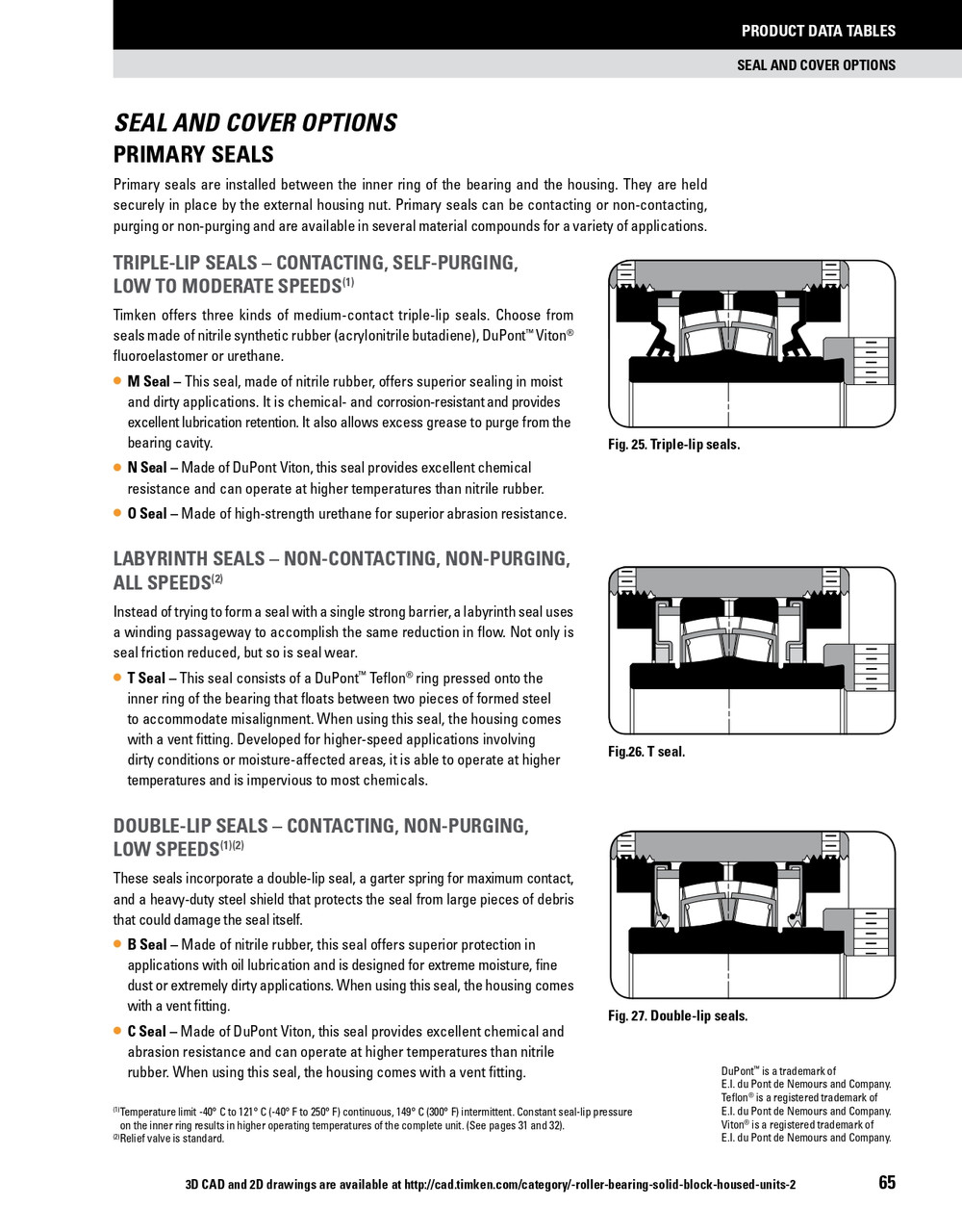 PRODUCT DATA TABLES

SEAL AND COVER OPTIONS

SEAL AND COVER OPTIONS

PRIMARY SEALS

Primary seals are installed between the inner ring of the bearing and the housing. They are held securely in place by the external housing nut. Primary seals can be contacting or non-contacting, purging or non-purging and are available in several material compounds for a variety of applications.

TRIPLE-LIP SEALS – CONTACTING, SELF-PURGING, LOW TO MODERATE SPEEDS$^{(1)}$

Timken offers three kinds of medium-contact triple-lip seals. Choose from seals made of nitrile synthetic rubber (acrylonitrile butadiene), DuPont™ Viton® fluoroelastomer or urethane.

• M Seal – This seal, made of nitrile rubber, offers superior sealing in moist and dirty applications. It is chemical- and corrosion-resistant and provides excellent lubrication retention. It also allows excess grease to purge from the bearing cavity.

• N Seal – Made of DuPont Viton, this seal provides excellent chemical resistance and can operate at higher temperatures than nitrile rubber.

• O Seal – Made of high-strength urethane for superior abrasion resistance.

Fig. 25. Triple-lip seals.

LABYRINTH SEALS – NON-CONTACTING, NON-PURGING, ALL SPEEDS$^{(2)}$

Instead of trying to form a seal with a single strong barrier, a labyrinth seal uses a winding passageway to accomplish the same reduction in flow. Not only is seal friction reduced, but so is seal wear.

• T Seal – This seal consists of a DuPont™ Teflon® ring pressed onto the inner ring of the bearing that floats between two pieces of formed steel to accommodate misalignment. When using this seal, the housing comes with a vent fitting. Developed for higher-speed applications involving dirty conditions or moisture-affected areas, it is able to operate at higher temperatures and is impervious to most chemicals.

Fig.26. T seal.

DOUBLE-LIP SEALS – CONTACTING, NON-PURGING, LOW SPEEDS$^{(1)(2)}$

These seals incorporate a double-lip seal, a garter spring for maximum contact, and a heavy-duty steel shield that protects the seal from large pieces of debris that could damage the seal itself.

• B Seal – Made of nitrile rubber, this seal offers superior protection in applications with oil lubrication and is designed for extreme moisture, fine dust or extremely dirty applications. When using this seal, the housing comes with a vent fitting.

• C Seal – Made of DuPont Viton, this seal provides excellent chemical and abrasion resistance and can operate at higher temperatures than nitrile rubber. When using this seal, the housing comes with a vent fitting.

Fig. 27. Double-lip seals.

DuPont™ is a trademark of E.I. du Pont de Nemours and Company. Teflon® is a registered trademark of E.I. du Pont de Nemours and Company. Viton® is a registered trademark of E.I. du Pont de Nemours and Company.

$^{(1)}$Temperature limit -40° C to 121° C (-40° F to 250° F) continuous, 149° C (300° F) intermittent. Constant seal-lip pressure on the inner ring results in higher operating temperatures of the complete unit. (See pages 31 and 32).
$^{(2)}$Relief valve is standard.

3D CAD and 2D drawings are available at http://cad.timken.com/category/-roller-bearing-solid-block-housed-units-2

65