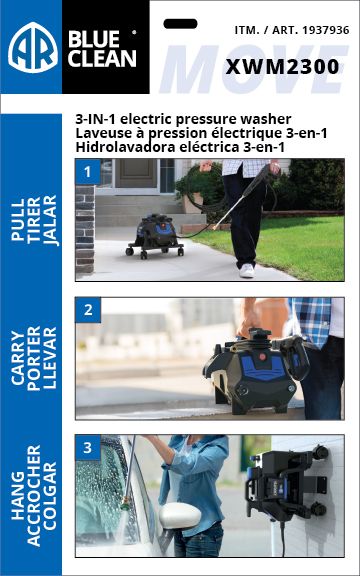 AR BLUE CLEAN

ITM. / ART. 1937936

MOVE

XWM2300

3-IN-1 electric pressure washer
Laveuse à pression électrique 3-en-1
Hidrolavadora eléctrica 3-en-1

1
PULL
TIRER
JALAR

2
CARRY
PORTER
LLEVAR

3
HANG
ACCROCHER
COLGAR