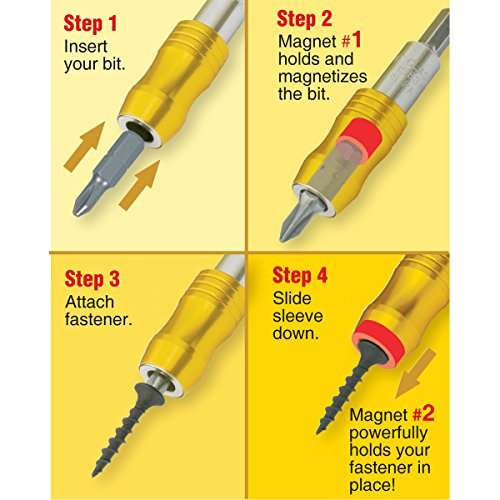 Step 1
Insert your bit.

Step 2
Magnet #1 holds and magnetizes the bit.

Step 3
Attach fastener.

Step 4
Slide sleeve down.

Magnet #2 powerfully holds your fastener in place!