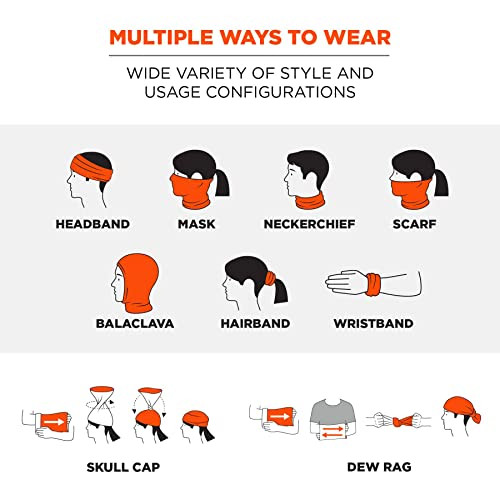 MULTIPLE WAYS TO WEAR

WIDE VARIETY OF STYLE AND USAGE CONFIGURATIONS

HEADBAND

MASK

NECKERCHIEF

SCARF

BALACLAVA

HAIRBAND

WRISTBAND

SKULL CAP

DEW RAG