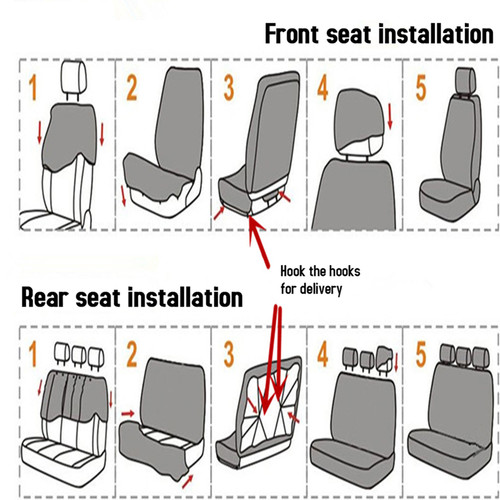 Front seat installation

1
2
3
4
5

Hook the hooks for delivery

Rear seat installation

1
2
3
4
5