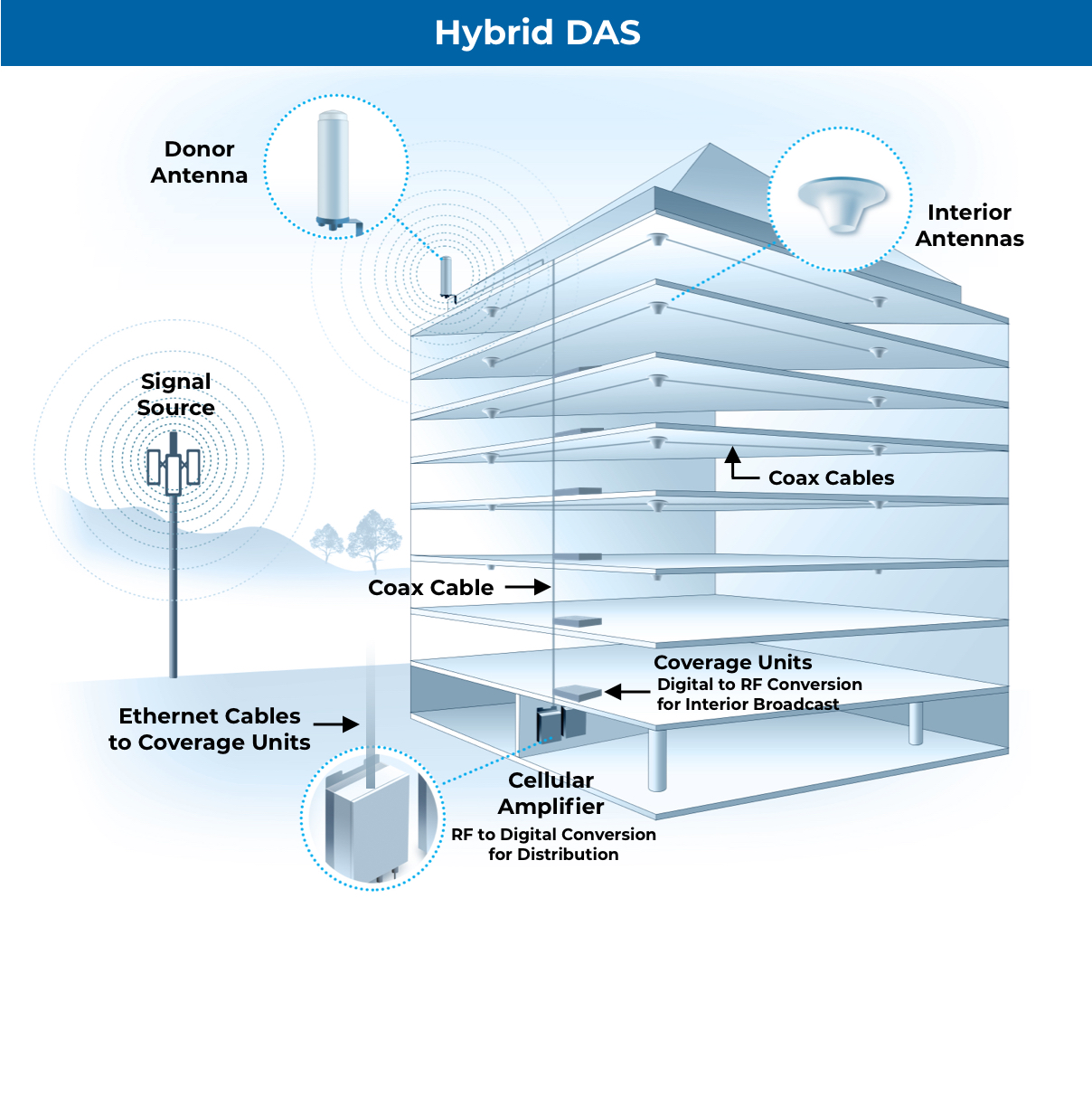 Hybrid DAS

Donor Antenna

Interior Antennas

Signal Source

Coax Cables

Coax Cable

Coverage Units
Digital to RF Conversion for Interior Broadcast

Ethernet Cables to Coverage Units

Cellular Amplifier
RF to Digital Conversion for Distribution