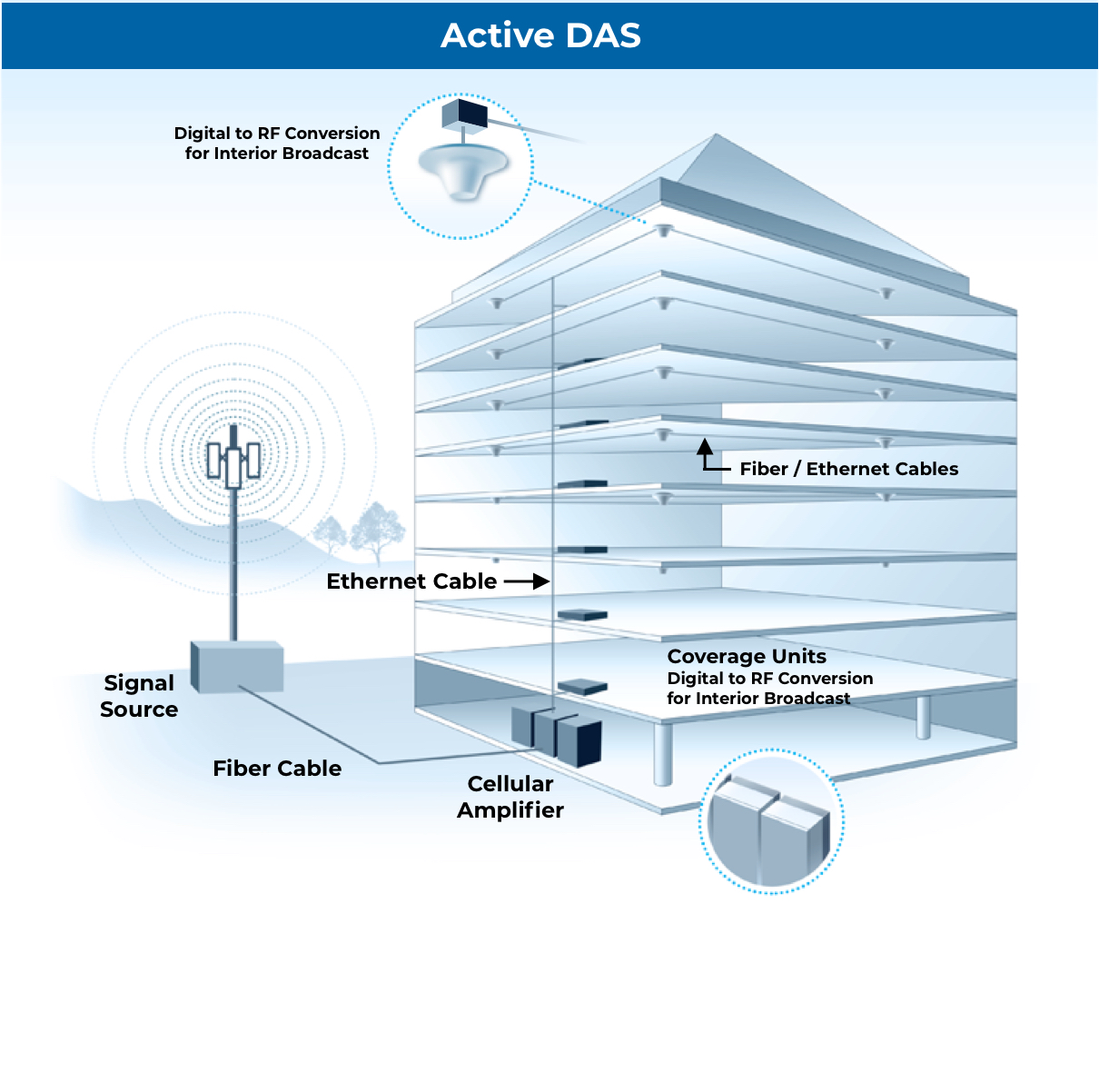 Active DAS

Digital to RF Conversion for Interior Broadcast

Fiber / Ethernet Cables

Ethernet Cable

Coverage Units
Digital to RF Conversion for Interior Broadcast

Signal Source

Fiber Cable

Cellular Amplifier